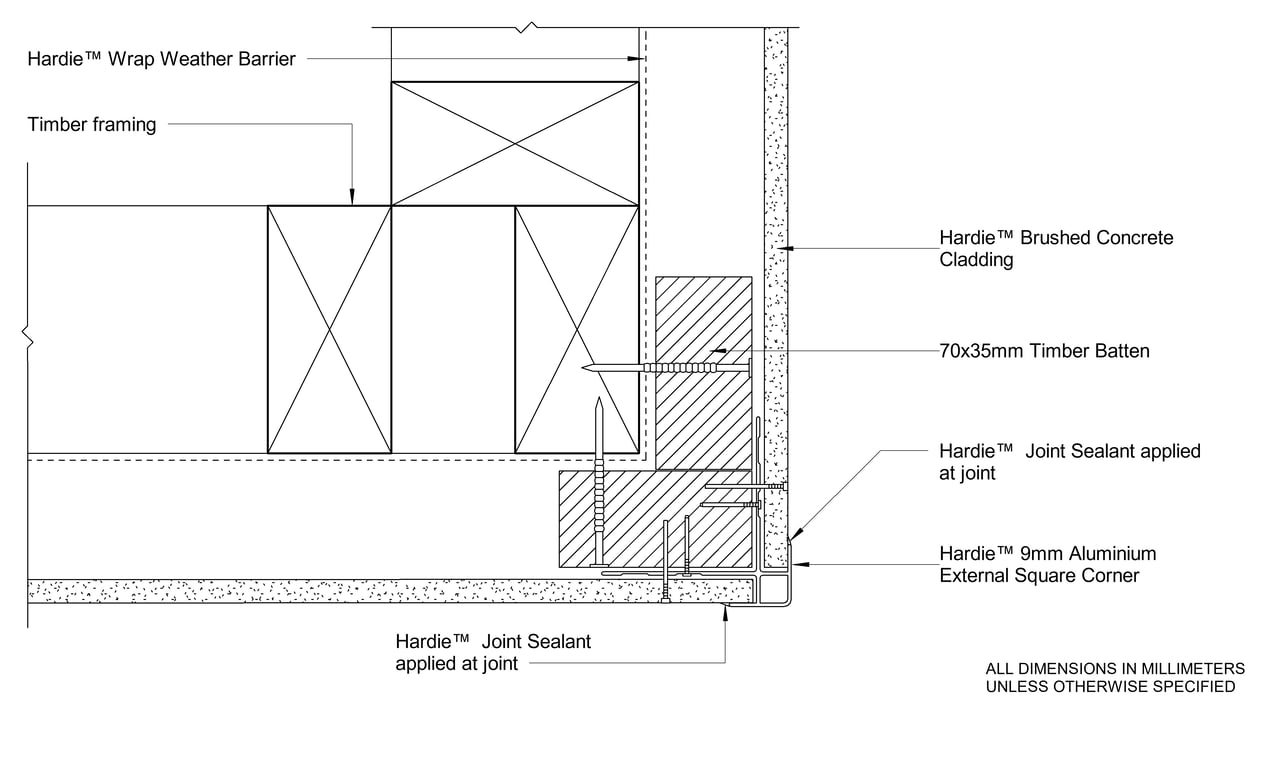 Hardie™ Wrap Weather Barrier

Timber framing

Hardie™ Brushed Concrete Cladding

70x35mm Timber Batten

Hardie™ Joint Sealant applied at joint

Hardie™ 9mm Aluminium External Square Corner

Hardie™ Joint Sealant applied at joint

ALL DIMENSIONS IN MILLIMETERS UNLESS OTHERWISE SPECIFIED