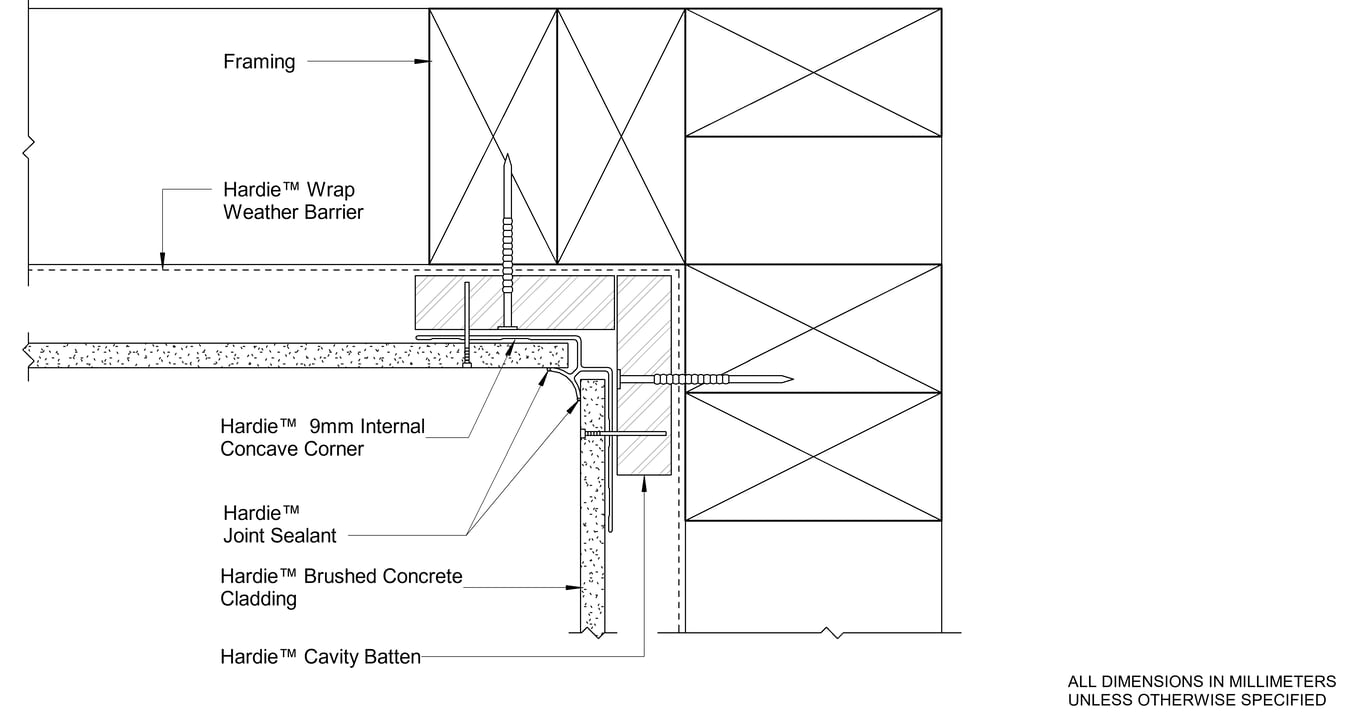 Framing

Hardie™ Wrap
Weather Barrier

Hardie™ 9mm Internal
Concave Corner

Hardie™
Joint Sealant

Hardie™ Brushed Concrete
Cladding

Hardie™ Cavity Batten

ALL DIMENSIONS IN MILLIMETERS
UNLESS OTHERWISE SPECIFIED