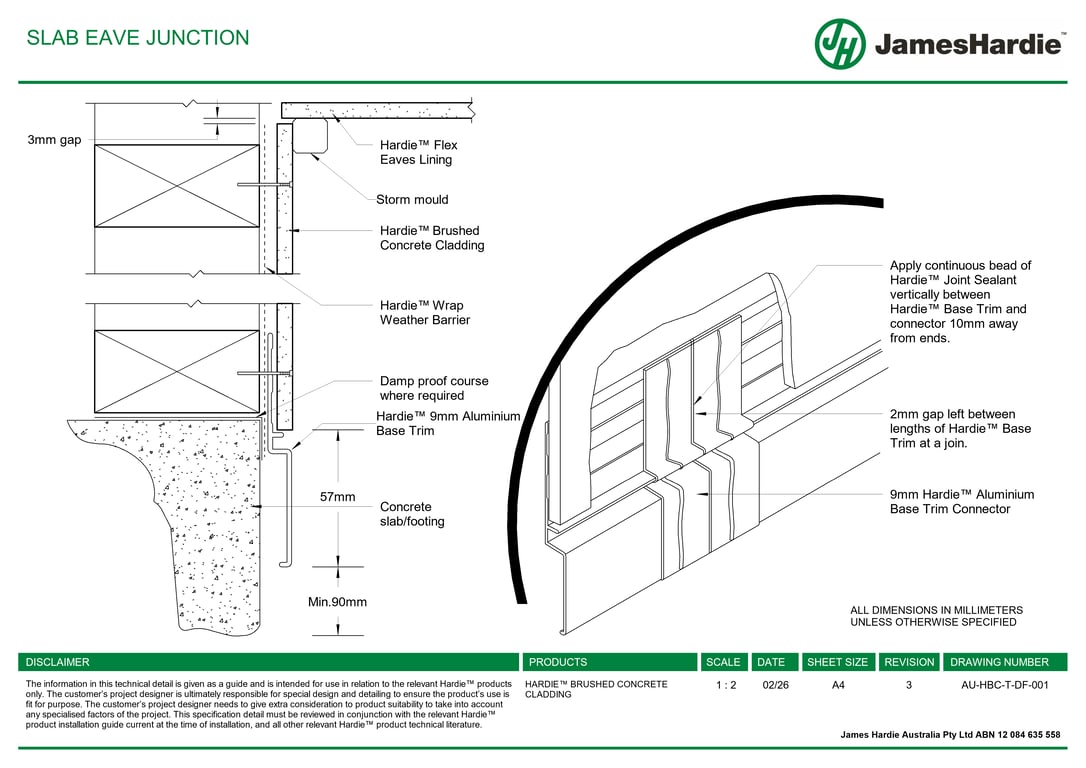 SLAB EAVE JUNCTION

JH JamesHardie™

3mm gap

Hardie™ Flex Eaves Lining

Storm mould

Hardie™ Brushed Concrete Cladding

Hardie™ Wrap Weather Barrier

Damp proof course where required

Hardie™ 9mm Aluminium Base Trim

57mm

Concrete slab/footing

Min.90mm

Apply continuous bead of Hardie™ Joint Sealant vertically between Hardie™ Base Trim and connector 10mm away from ends.

2mm gap left between lengths of Hardie™ Base Trim at a join.

9mm Hardie™ Aluminium Base Trim Connector

ALL DIMENSIONS IN MILLIMETERS UNLESS OTHERWISE SPECIFIED

| DISCLAIMER | PRODUCTS | SCALE | DATE | SHEET SIZE | REVISION | DRAWING NUMBER |
|---|---|---|---|---|---|---|
| The information in this technical detail is given as a guide and is intended for use in relation to the relevant Hardie™ products only. The customer's project designer is ultimately responsible for special design and detailing to ensure the product's use is fit for purpose. The customer's project designer needs to give extra consideration to product suitability to take into account any specialised factors of the project. This specification detail must be reviewed in conjunction with the relevant Hardie™ product installation guide current at the time of installation, and all other relevant Hardie™ product technical literature. | HARDIE™ BRUSHED CONCRETE CLADDING | 1 : 2 | 02/26 | A4 | 3 | AU-HBC-T-DF-001 |

James Hardie Australia Pty Ltd ABN 12 084 635 558