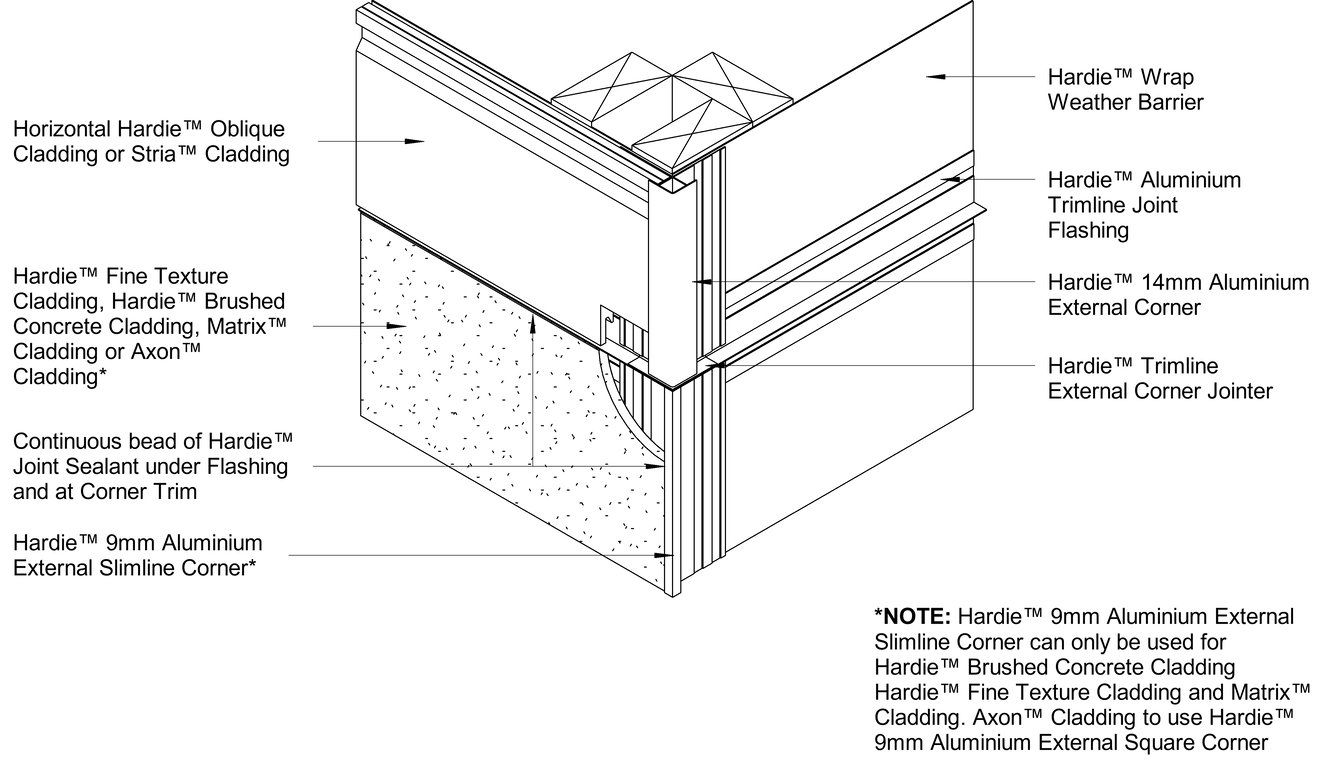 Horizontal Hardie™ Oblique Cladding or Stria™ Cladding

Hardie™ Fine Texture Cladding, Hardie™ Brushed Concrete Cladding, Matrix™ Cladding or Axon™ Cladding*

Continuous bead of Hardie™ Joint Sealant under Flashing and at Corner Trim

Hardie™ 9mm Aluminium External Slimline Corner*

Hardie™ Wrap Weather Barrier

Hardie™ Aluminium Trimline Joint Flashing

Hardie™ 14mm Aluminium External Corner

Hardie™ Trimline External Corner Jointer

*NOTE: Hardie™ 9mm Aluminium External Slimline Corner can only be used for Hardie™ Brushed Concrete Cladding Hardie™ Fine Texture Cladding and Matrix™ Cladding. Axon™ Cladding to use Hardie™ 9mm Aluminium External Square Corner