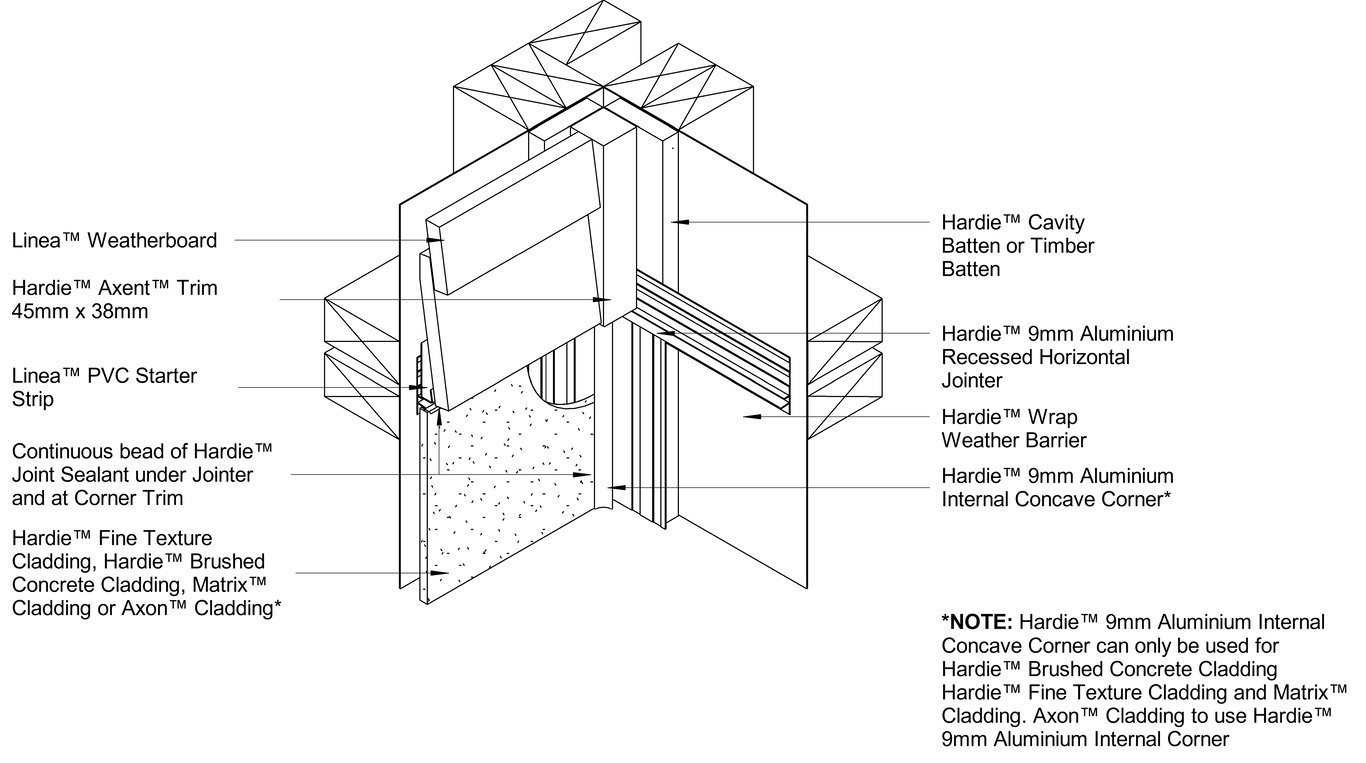 Linea™ Weatherboard

Hardie™ Axent™ Trim 45mm x 38mm

Linea™ PVC Starter Strip

Continuous bead of Hardie™ Joint Sealant under Jointer and at Corner Trim

Hardie™ Fine Texture Cladding, Hardie™ Brushed Concrete Cladding, Matrix™ Cladding or Axon™ Cladding*

Hardie™ Cavity Batten or Timber Batten

Hardie™ 9mm Aluminium Recessed Horizontal Jointer

Hardie™ Wrap Weather Barrier

Hardie™ 9mm Aluminium Internal Concave Corner*

*NOTE: Hardie™ 9mm Aluminium Internal Concave Corner can only be used for Hardie™ Brushed Concrete Cladding Hardie™ Fine Texture Cladding and Matrix™ Cladding. Axon™ Cladding to use Hardie™ 9mm Aluminium Internal Corner