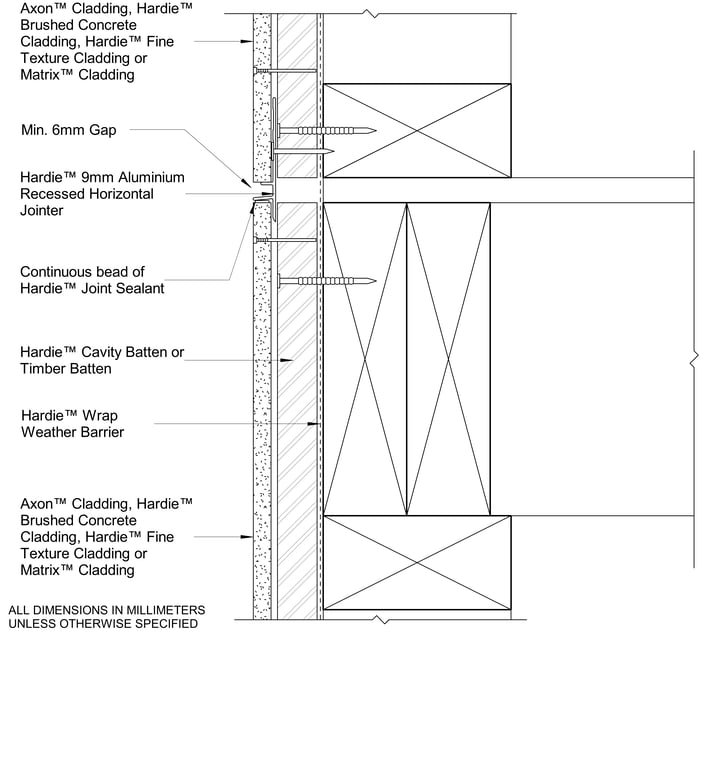 Axon™ Cladding, Hardie™ Brushed Concrete Cladding, Hardie™ Fine Texture Cladding or Matrix™ Cladding

Min. 6mm Gap

Hardie™ 9mm Aluminium Recessed Horizontal Jointer

Continuous bead of Hardie™ Joint Sealant

Hardie™ Cavity Batten or Timber Batten

Hardie™ Wrap Weather Barrier

Axon™ Cladding, Hardie™ Brushed Concrete Cladding, Hardie™ Fine Texture Cladding or Matrix™ Cladding

ALL DIMENSIONS IN MILLIMETERS UNLESS OTHERWISE SPECIFIED