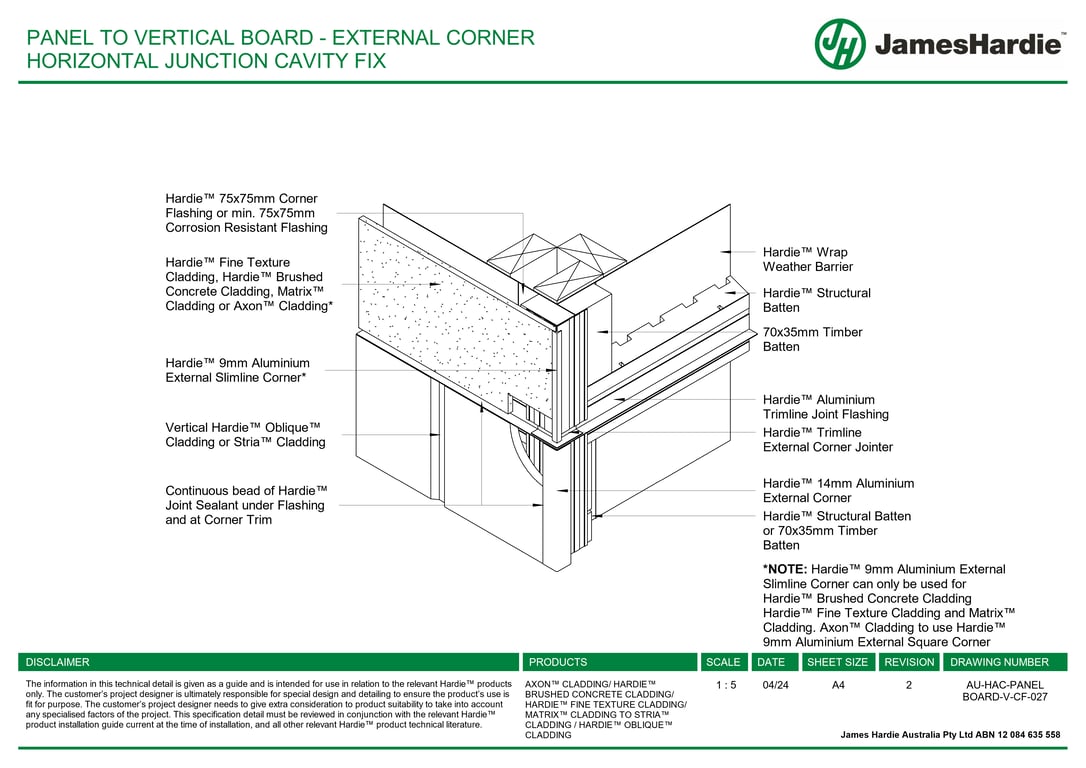 PANEL TO VERTICAL BOARD - EXTERNAL CORNER
HORIZONTAL JUNCTION CAVITY FIX

JH JamesHardie™

Hardie™ 75x75mm Corner Flashing or min. 75x75mm Corrosion Resistant Flashing

Hardie™ Fine Texture Cladding, Hardie™ Brushed Concrete Cladding, Matrix™ Cladding or Axon™ Cladding*

Hardie™ 9mm Aluminium External Slimline Corner*

Vertical Hardie™ Oblique™ Cladding or Stria™ Cladding

Continuous bead of Hardie™ Joint Sealant under Flashing and at Corner Trim

Hardie™ Wrap Weather Barrier

Hardie™ Structural Batten

70x35mm Timber Batten

Hardie™ Aluminium Trimline Joint Flashing

Hardie™ Trimline External Corner Jointer

Hardie™ 14mm Aluminium External Corner

Hardie™ Structural Batten or 70x35mm Timber Batten

*NOTE: Hardie™ 9mm Aluminium External Slimline Corner can only be used for Hardie™ Brushed Concrete Cladding Hardie™ Fine Texture Cladding and Matrix™ Cladding. Axon™ Cladding to use Hardie™ 9mm Aluminium External Square Corner

| DISCLAIMER | PRODUCTS | SCALE | DATE | SHEET SIZE | REVISION | DRAWING NUMBER |
|---|---|---|---|---|---|---|
| The information in this technical detail is given as a guide and is intended for use in relation to the relevant Hardie™ products only. The customer's project designer is ultimately responsible for special design and detailing to ensure the product's use is fit for purpose. The customer's project designer needs to give extra consideration to product suitability to take into account any specialised factors of the project. This specification detail must be reviewed in conjunction with the relevant Hardie™ product installation guide current at the time of installation, and all other relevant Hardie™ product technical literature. | AXON™ CLADDING/ HARDIE™ BRUSHED CONCRETE CLADDING/ HARDIE™ FINE TEXTURE CLADDING/ MATRIX™ CLADDING TO STRIA™ CLADDING / HARDIE™ OBLIQUE™ CLADDING | 1 : 5 | 04/24 | A4 | 2 | AU-HAC-PANEL BOARD-V-CF-027 |

James Hardie Australia Pty Ltd ABN 12 084 635 558