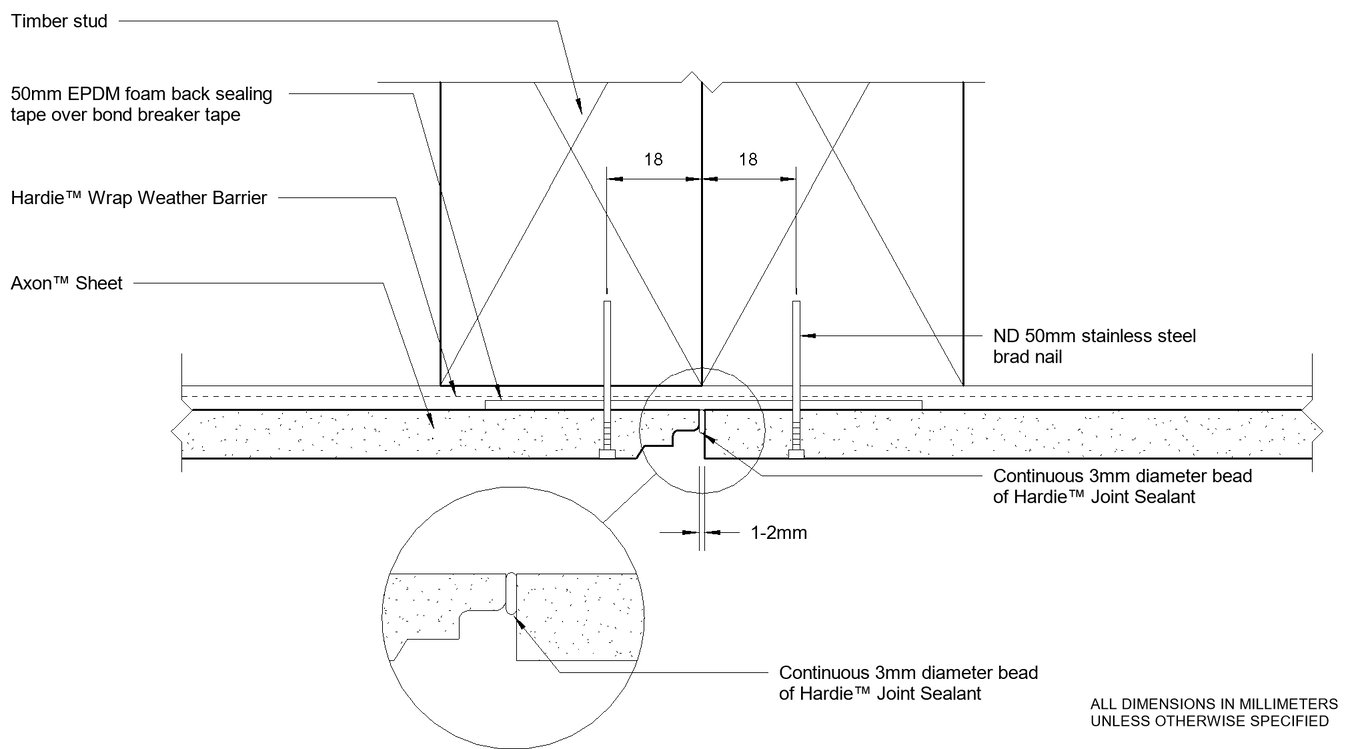 Timber stud

50mm EPDM foam back sealing tape over bond breaker tape

Hardie™ Wrap Weather Barrier

Axon™ Sheet

18

18

ND 50mm stainless steel brad nail

Continuous 3mm diameter bead of Hardie™ Joint Sealant

1-2mm

Continuous 3mm diameter bead of Hardie™ Joint Sealant

ALL DIMENSIONS IN MILLIMETERS UNLESS OTHERWISE SPECIFIED