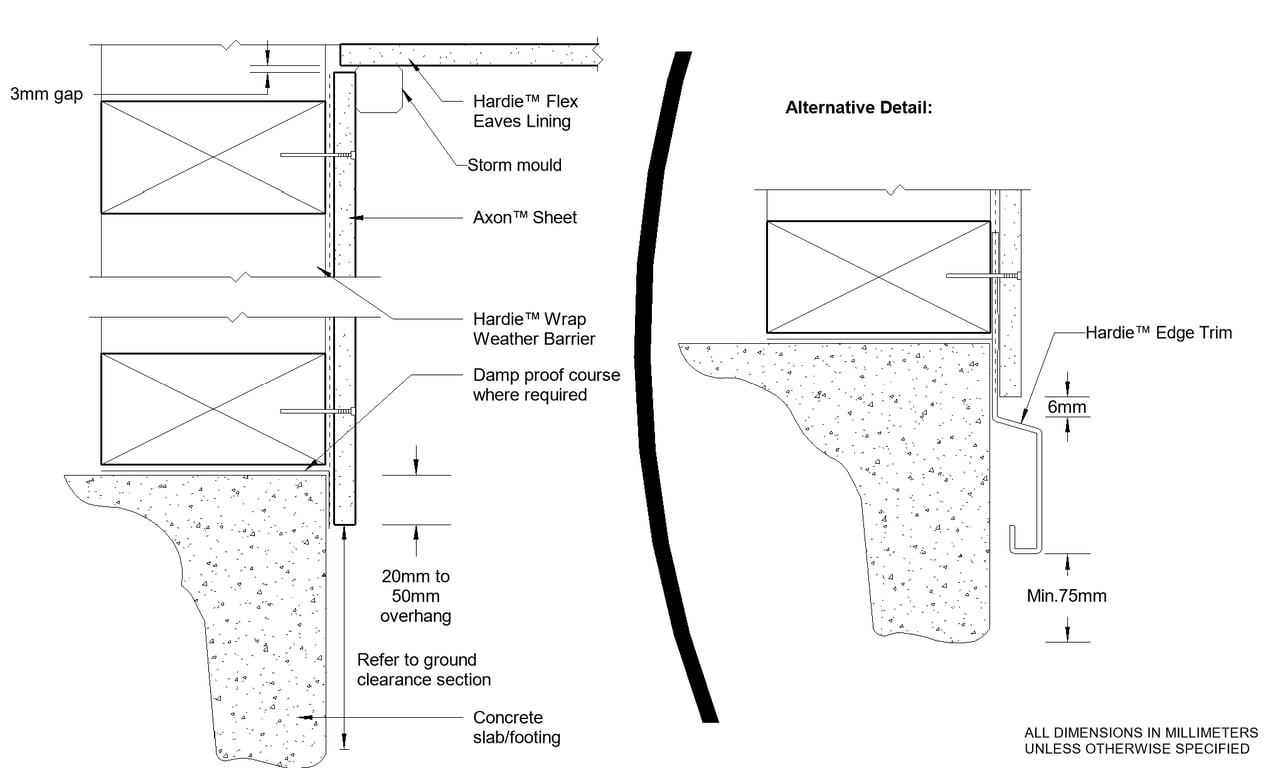 3mm gap

Hardie™ Flex Eaves Lining

Storm mould

Axon™ Sheet

Hardie™ Wrap Weather Barrier

Damp proof course where required

20mm to 50mm overhang

Refer to ground clearance section

Concrete slab/footing

Alternative Detail:

Hardie™ Edge Trim

6mm

Min.75mm

ALL DIMENSIONS IN MILLIMETERS UNLESS OTHERWISE SPECIFIED