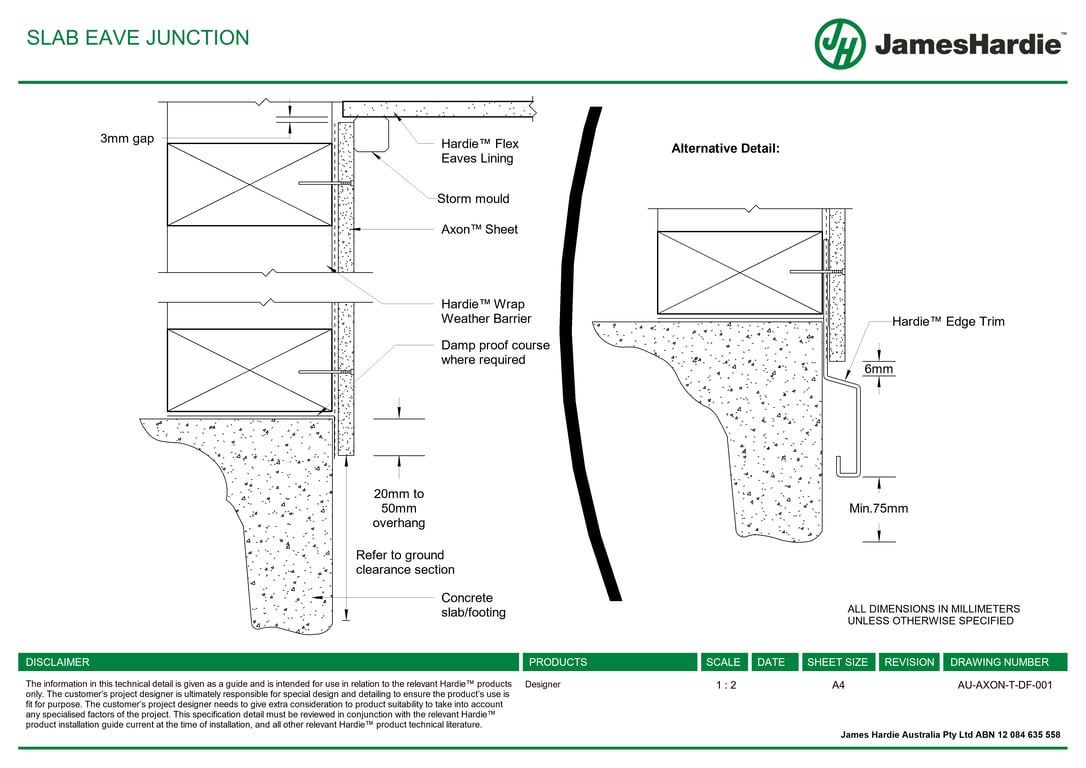 SLAB EAVE JUNCTION

JH JamesHardie™

3mm gap

Hardie™ Flex Eaves Lining

Storm mould

Axon™ Sheet

Hardie™ Wrap Weather Barrier

Damp proof course where required

20mm to 50mm overhang

Refer to ground clearance section

Concrete slab/footing

Alternative Detail:

Hardie™ Edge Trim

6mm

Min.75mm

ALL DIMENSIONS IN MILLIMETERS UNLESS OTHERWISE SPECIFIED

| DISCLAIMER | PRODUCTS | SCALE | DATE | SHEET SIZE | REVISION | DRAWING NUMBER |
|---|---|---|---|---|---|---|
| The information in this technical detail is given as a guide and is intended for use in relation to the relevant Hardie™ products only. The customer's project designer is ultimately responsible for special design and detailing to ensure the product's use is fit for purpose. The customer's project designer needs to give extra consideration to product suitability to take into account any specialised factors of the project. This specification detail must be reviewed in conjunction with the relevant Hardie™ product installation guide current at the time of installation, and all other relevant Hardie™ product technical literature. | Designer | 1 : 2 | | A4 | | AU-AXON-T-DF-001 |

James Hardie Australia Pty Ltd ABN 12 084 635 558