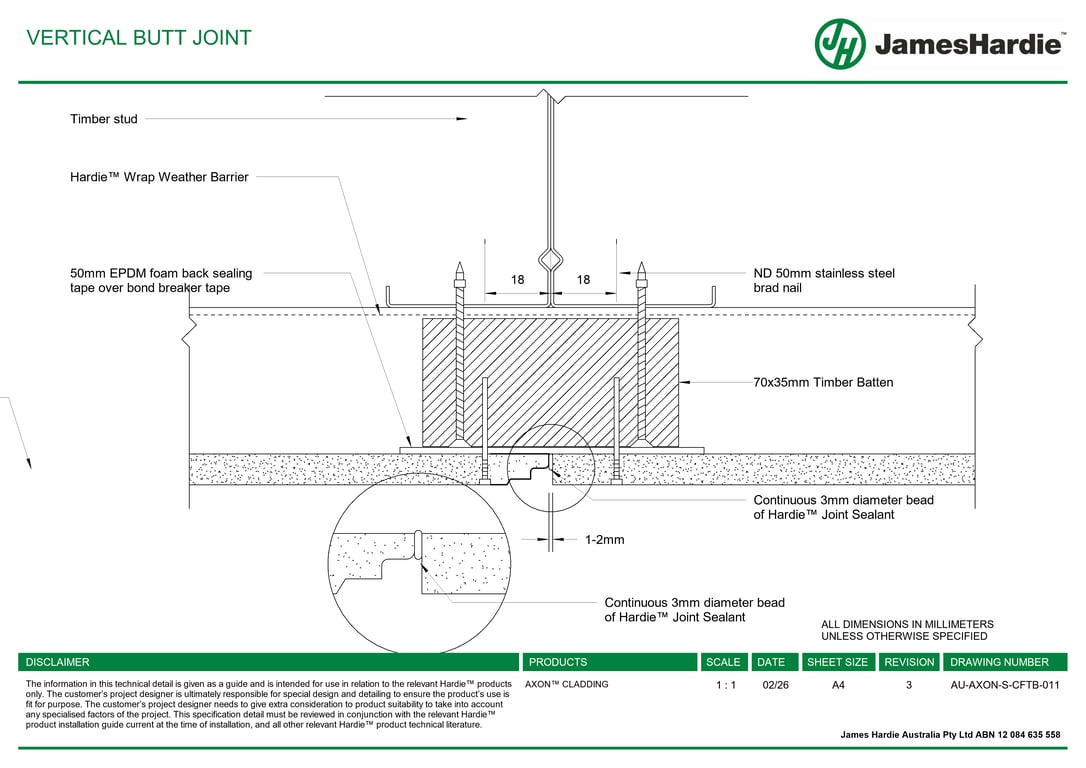 VERTICAL BUTT JOINT

JH JamesHardie

Timber stud

Hardie™ Wrap Weather Barrier

50mm EPDM foam back sealing tape over bond breaker tape

18

18

ND 50mm stainless steel brad nail

70x35mm Timber Batten

Continuous 3mm diameter bead of Hardie™ Joint Sealant

1-2mm

Continuous 3mm diameter bead of Hardie™ Joint Sealant

ALL DIMENSIONS IN MILLIMETERS UNLESS OTHERWISE SPECIFIED

| DISCLAIMER | PRODUCTS | SCALE | DATE | SHEET SIZE | REVISION | DRAWING NUMBER |
|---|---|---|---|---|---|---|
| The information in this technical detail is given as a guide and is intended for use in relation to the relevant Hardie™ products only. The customer's project designer is ultimately responsible for special design and detailing to ensure the product's use is fit for purpose. The customer's project designer needs to give extra consideration to product suitability to take into account any specialised factors of the project. This specification detail must be reviewed in conjunction with the relevant Hardie™ product installation guide current at the time of installation, and all other relevant Hardie™ product technical literature. | AXON™ CLADDING | 1 : 1 | 02/26 | A4 | 3 | AU-AXON-S-CFTB-011 |

James Hardie Australia Pty Ltd ABN 12 084 635 558