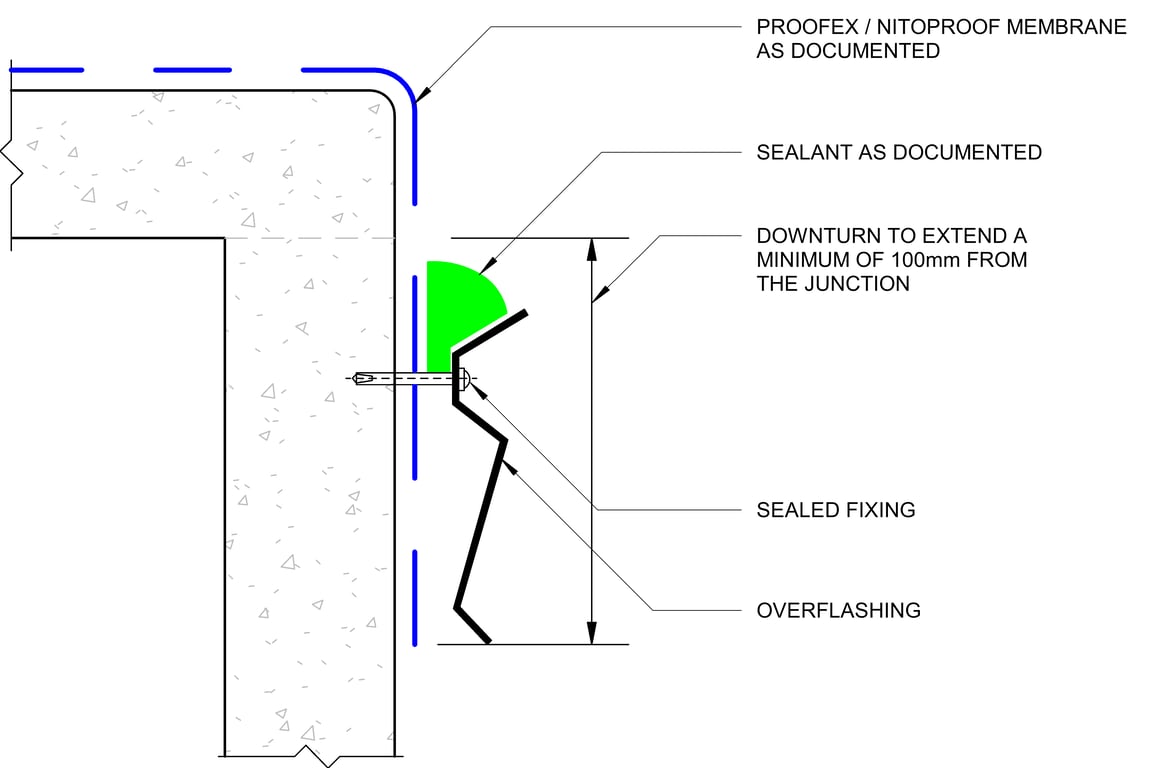 PROOFEX / NITOPROOF MEMBRANE AS DOCUMENTED

SEALANT AS DOCUMENTED

DOWNTURN TO EXTEND A MINIMUM OF 100mm FROM THE JUNCTION

SEALED FIXING

OVERFLASHING