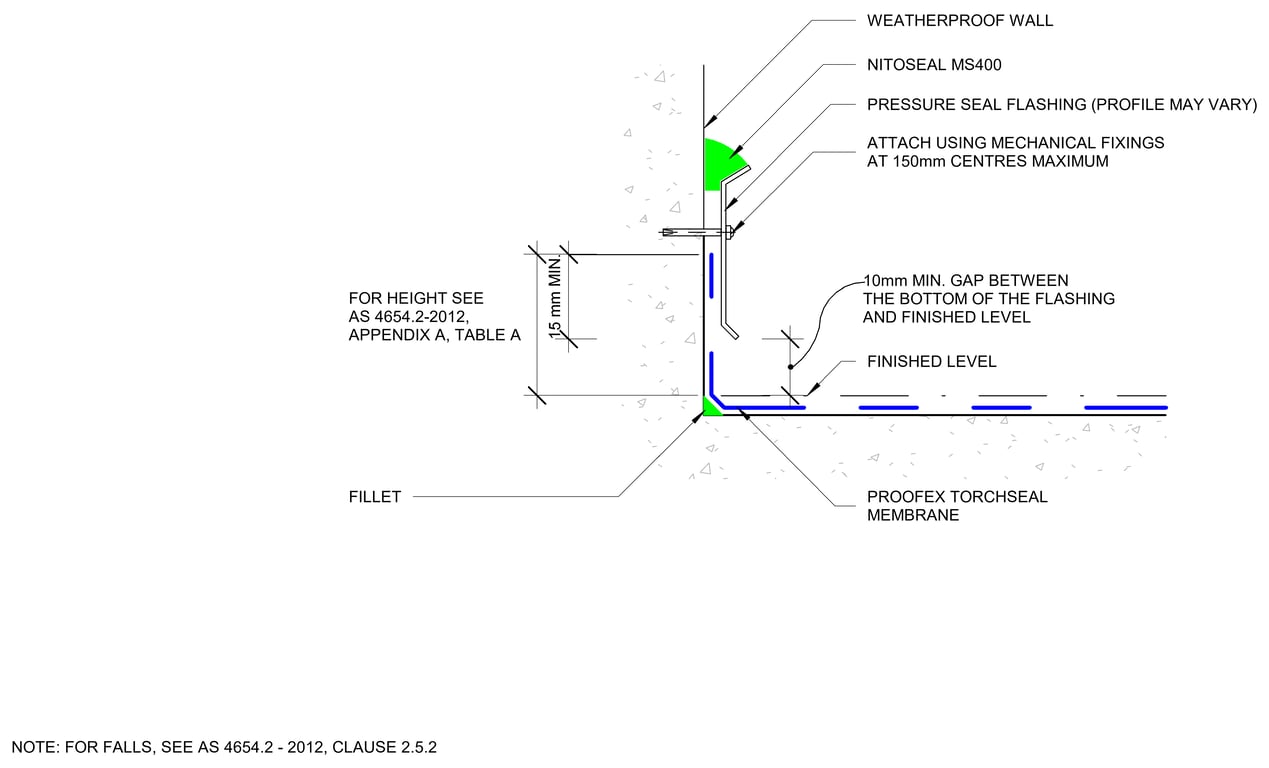 WEATHERPROOF WALL

NITOSEAL MS400

PRESSURE SEAL FLASHING (PROFILE MAY VARY)

ATTACH USING MECHANICAL FIXINGS AT 150mm CENTRES MAXIMUM

15 mm MIN.

FOR HEIGHT SEE AS 4654.2-2012, APPENDIX A, TABLE A

10mm MIN. GAP BETWEEN THE BOTTOM OF THE FLASHING AND FINISHED LEVEL

FINISHED LEVEL

FILLET

PROOFEX TORCHSEAL MEMBRANE

NOTE: FOR FALLS, SEE AS 4654.2 - 2012, CLAUSE 2.5.2