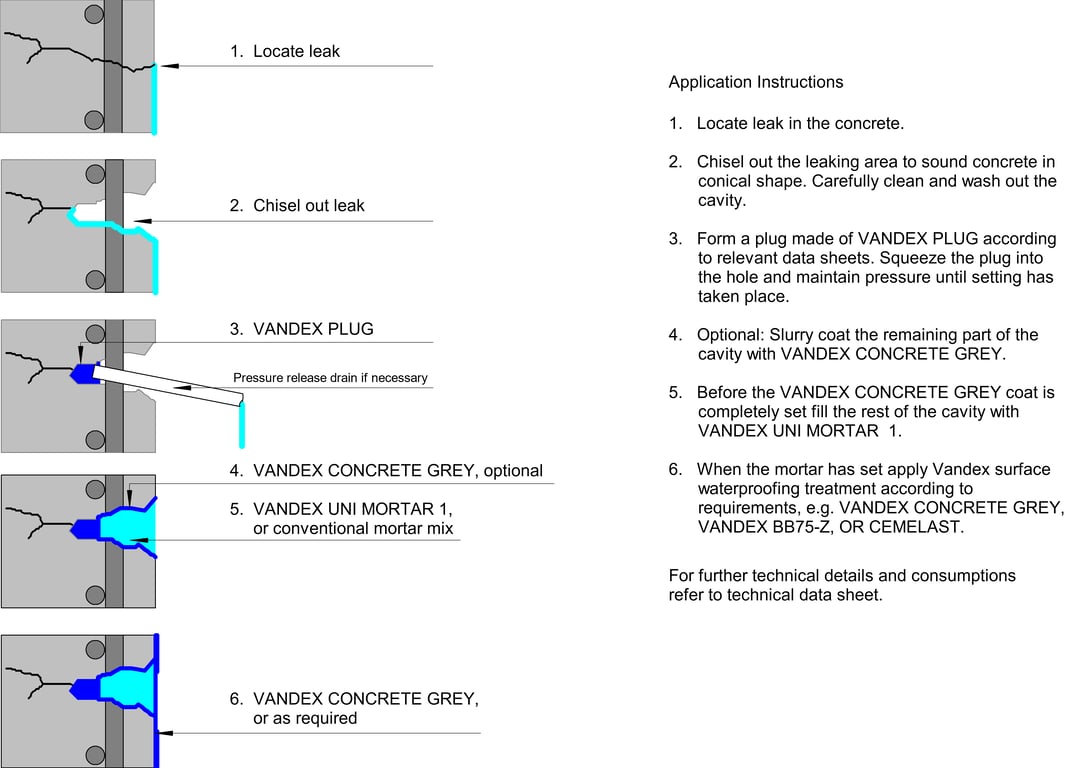 1. Locate leak

2. Chisel out leak

3. VANDEX PLUG

Pressure release drain if necessary

4. VANDEX CONCRETE GREY, optional

5. VANDEX UNI MORTAR 1, or conventional mortar mix

6. VANDEX CONCRETE GREY, or as required

Application Instructions

1. Locate leak in the concrete.

2. Chisel out the leaking area to sound concrete in conical shape. Carefully clean and wash out the cavity.

3. Form a plug made of VANDEX PLUG according to relevant data sheets. Squeeze the plug into the hole and maintain pressure until setting has taken place.

4. Optional: Slurry coat the remaining part of the cavity with VANDEX CONCRETE GREY.

5. Before the VANDEX CONCRETE GREY coat is completely set fill the rest of the cavity with VANDEX UNI MORTAR 1.

6. When the mortar has set apply Vandex surface waterproofing treatment according to requirements, e.g. VANDEX CONCRETE GREY, VANDEX BB75-Z, OR CEMELAST.

For further technical details and consumptions refer to technical data sheet.