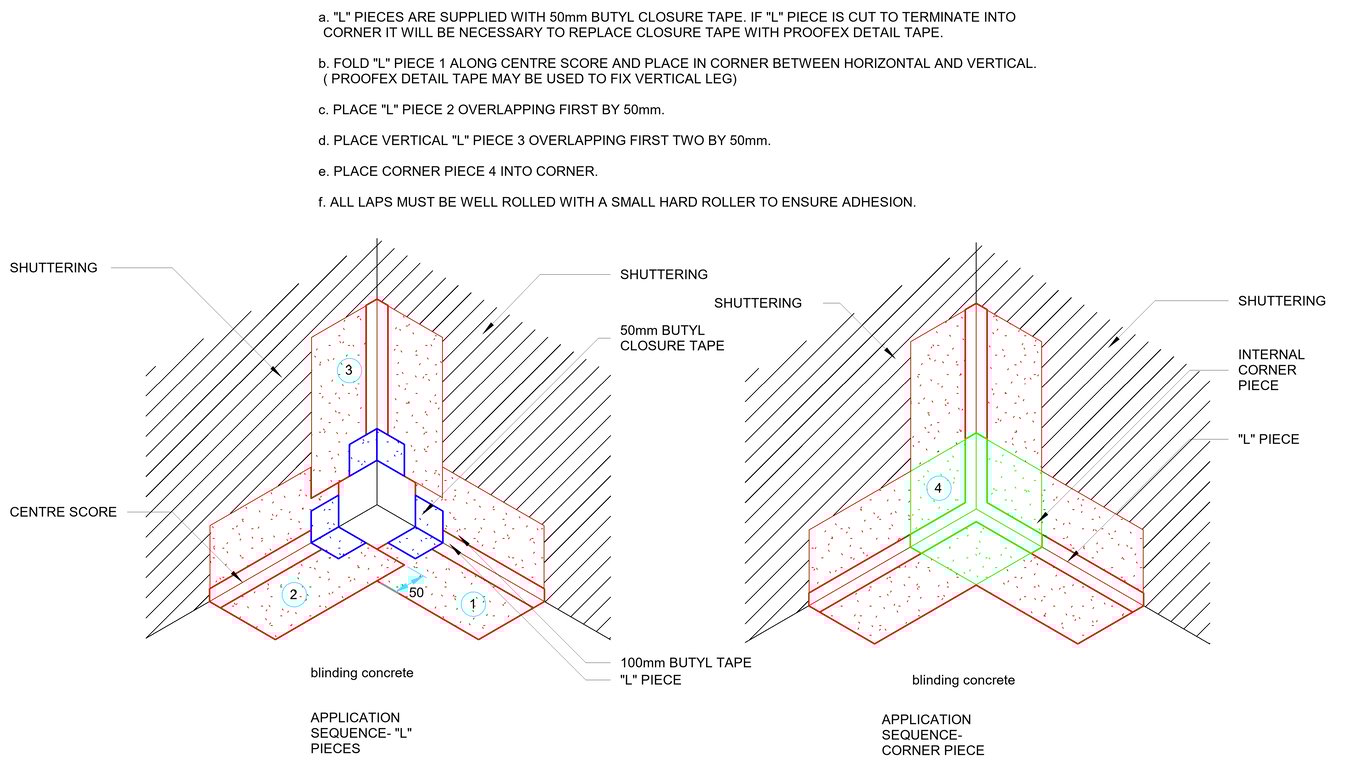 a. "L" PIECES ARE SUPPLIED WITH 50mm BUTYL CLOSURE TAPE. IF "L" PIECE IS CUT TO TERMINATE INTO CORNER IT WILL BE NECESSARY TO REPLACE CLOSURE TAPE WITH PROOFEX DETAIL TAPE.

b. FOLD "L" PIECE 1 ALONG CENTRE SCORE AND PLACE IN CORNER BETWEEN HORIZONTAL AND VERTICAL. ( PROOFEX DETAIL TAPE MAY BE USED TO FIX VERTICAL LEG)

c. PLACE "L" PIECE 2 OVERLAPPING FIRST BY 50mm.

d. PLACE VERTICAL "L" PIECE 3 OVERLAPPING FIRST TWO BY 50mm.

e. PLACE CORNER PIECE 4 INTO CORNER.

f. ALL LAPS MUST BE WELL ROLLED WITH A SMALL HARD ROLLER TO ENSURE ADHESION.

SHUTTERING

SHUTTERING

50mm BUTYL CLOSURE TAPE

3

CENTRE SCORE

2

50

1

100mm BUTYL TAPE

"L" PIECE

blinding concrete

APPLICATION SEQUENCE- "L" PIECES

SHUTTERING

SHUTTERING

INTERNAL CORNER PIECE

"L" PIECE

4

blinding concrete

APPLICATION SEQUENCE- CORNER PIECE