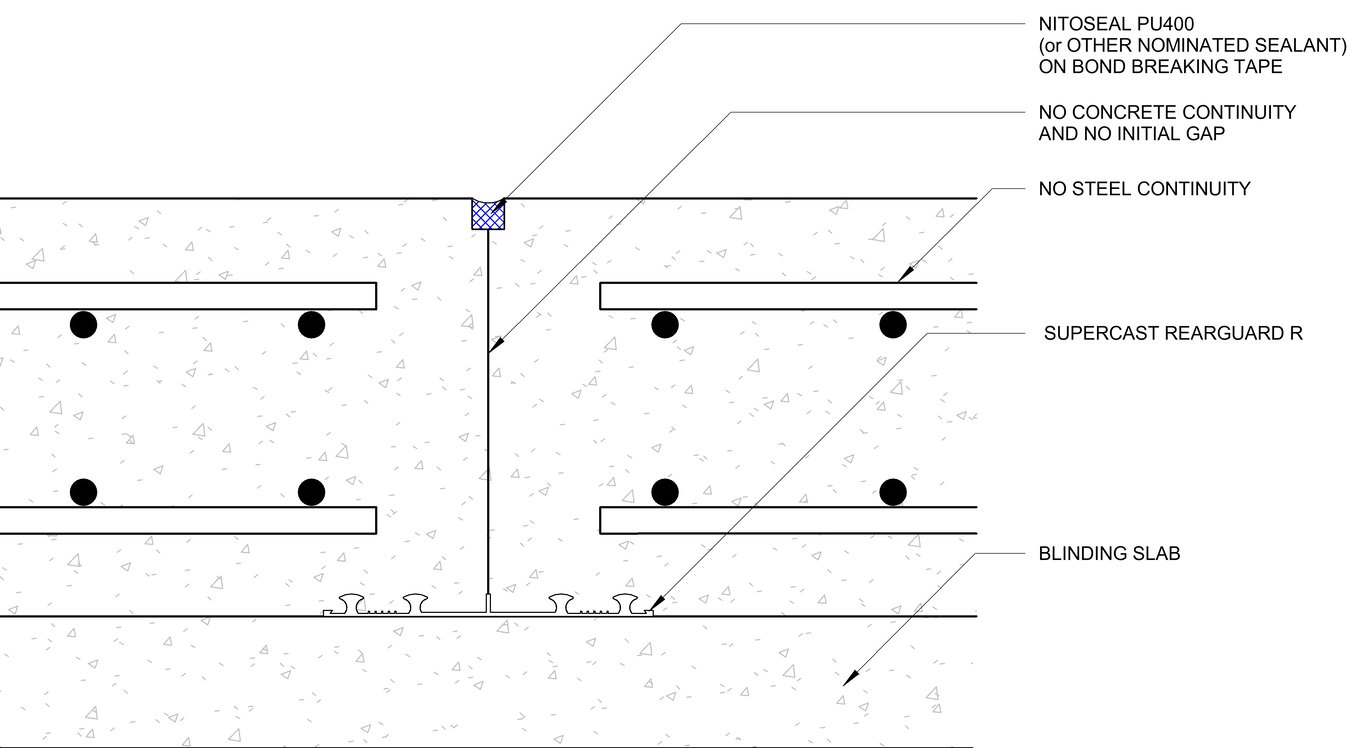 NITOSEAL PU400
(or OTHER NOMINATED SEALANT)
ON BOND BREAKING TAPE

NO CONCRETE CONTINUITY
AND NO INITIAL GAP

NO STEEL CONTINUITY

SUPERCAST REARGUARD R

BLINDING SLAB