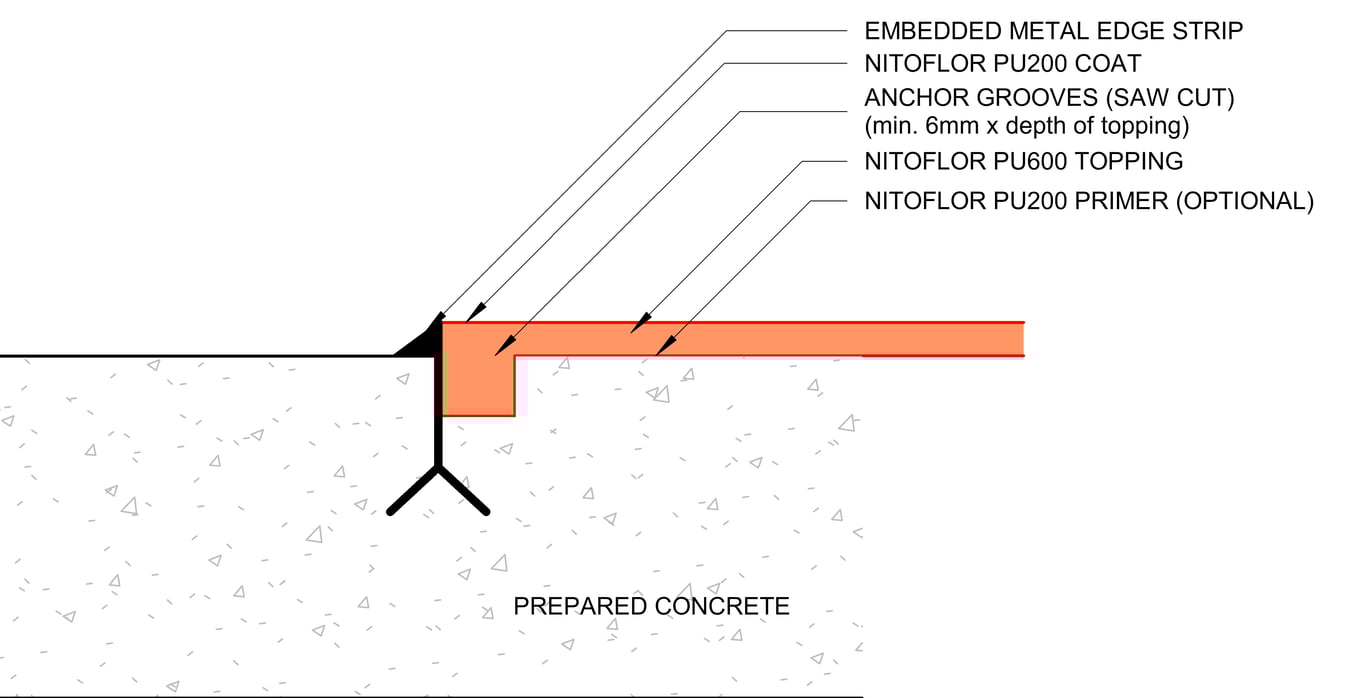 EMBEDDED METAL EDGE STRIP
NITOFLOR PU200 COAT
ANCHOR GROOVES (SAW CUT)
(min. 6mm x depth of topping)
NITOFLOR PU600 TOPPING
NITOFLOR PU200 PRIMER (OPTIONAL)

PREPARED CONCRETE