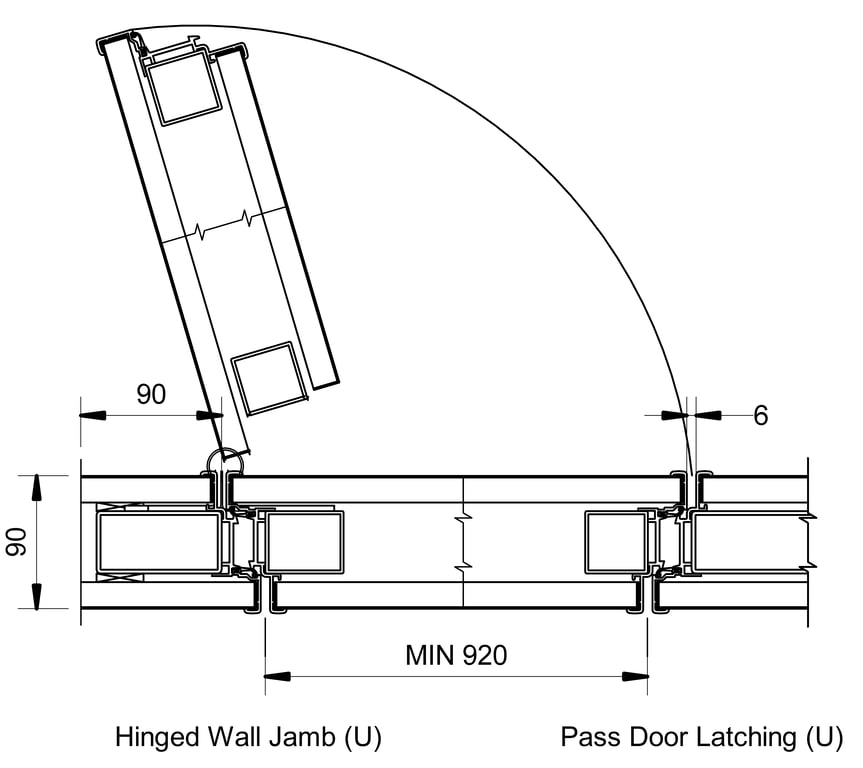 90

6

90

MIN 920

Hinged Wall Jamb (U)

Pass Door Latching (U)