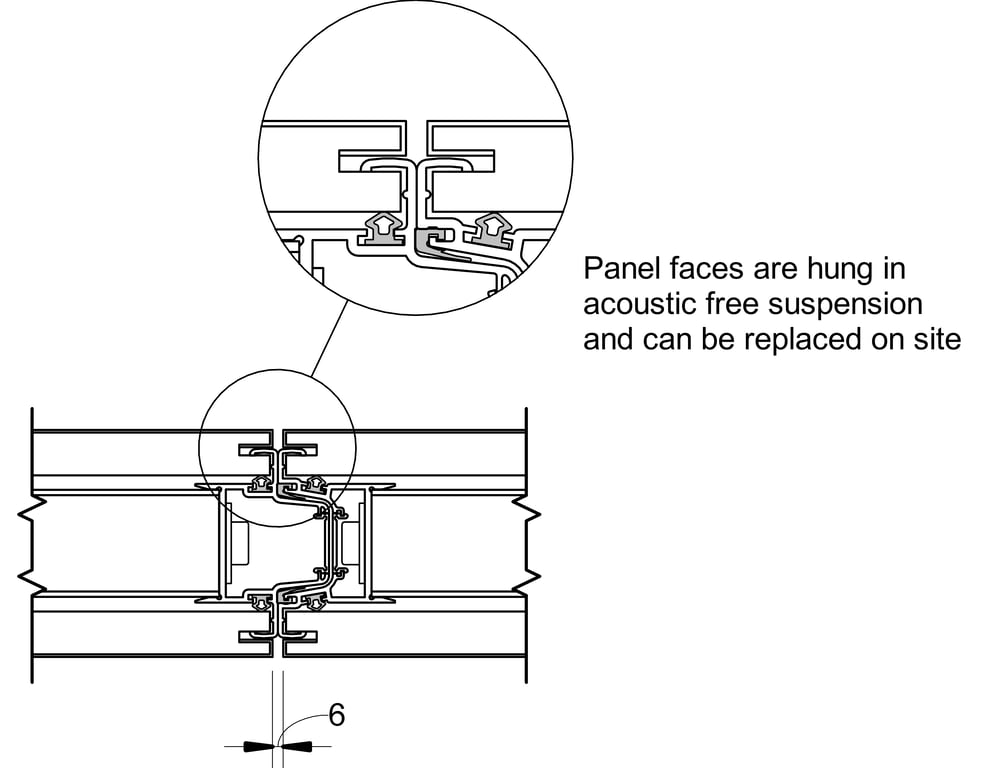 Panel faces are hung in acoustic free suspension and can be replaced on site

6