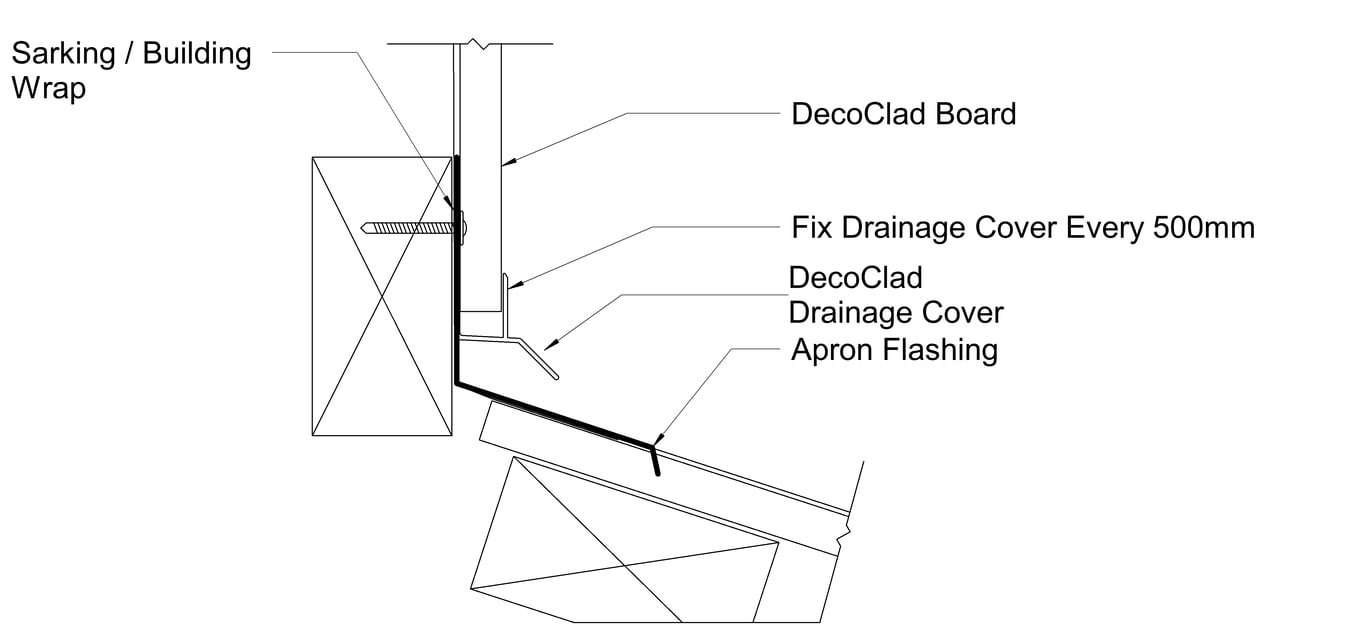 Sarking / Building Wrap

DecoClad Board

Fix Drainage Cover Every 500mm

DecoClad Drainage Cover

Apron Flashing