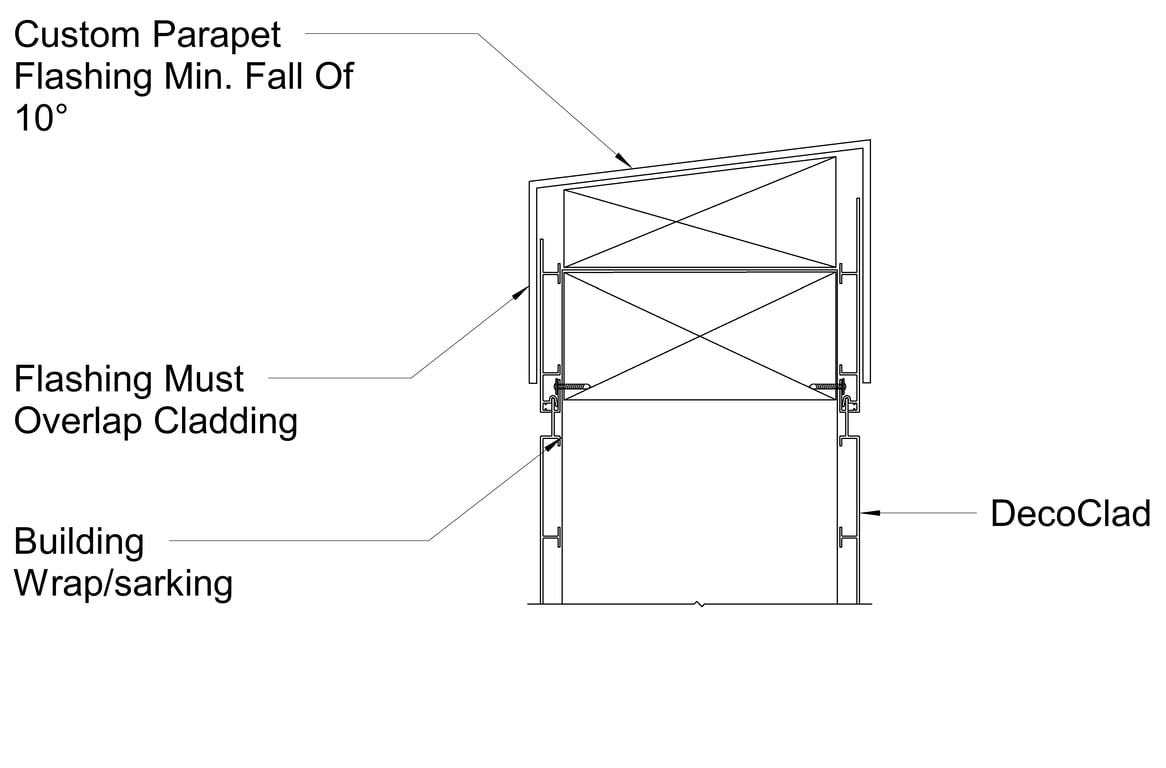 Custom Parapet Flashing Min. Fall Of 10°

Flashing Must Overlap Cladding

Building Wrap/sarking

DecoClad