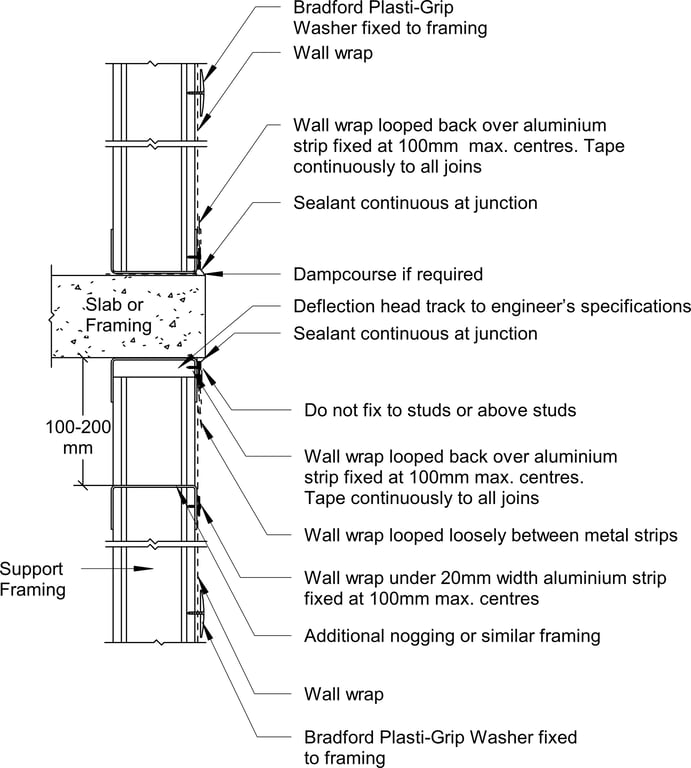 Bradford Plasti-Grip
Washer fixed to framing

Wall wrap

Wall wrap looped back over aluminium strip fixed at 100mm max. centres. Tape continuously to all joins

Sealant continuous at junction

Dampcourse if required

Slab or Framing

Deflection head track to engineer's specifications

Sealant continuous at junction

Do not fix to studs or above studs

100-200 mm

Wall wrap looped back over aluminium strip fixed at 100mm max. centres.
Tape continuously to all joins

Wall wrap looped loosely between metal strips

Support Framing

Wall wrap under 20mm width aluminium strip fixed at 100mm max. centres

Additional nogging or similar framing

Wall wrap

Bradford Plasti-Grip Washer fixed to framing