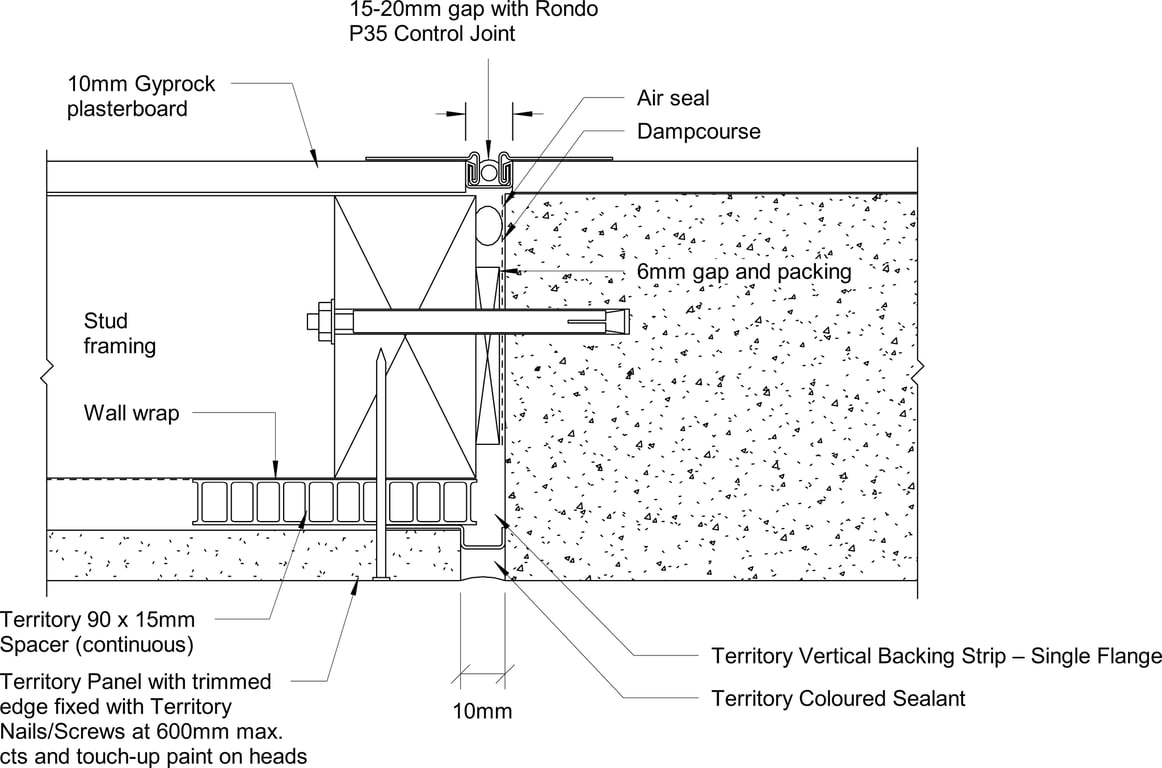 15-20mm gap with Rondo P35 Control Joint

10mm Gyprock plasterboard

Air seal

Dampcourse

6mm gap and packing

Stud framing

Wall wrap

Territory 90 x 15mm Spacer (continuous)

Territory Panel with trimmed edge fixed with Territory Nails/Screws at 600mm max. cts and touch-up paint on heads

10mm

Territory Vertical Backing Strip – Single Flange

Territory Coloured Sealant