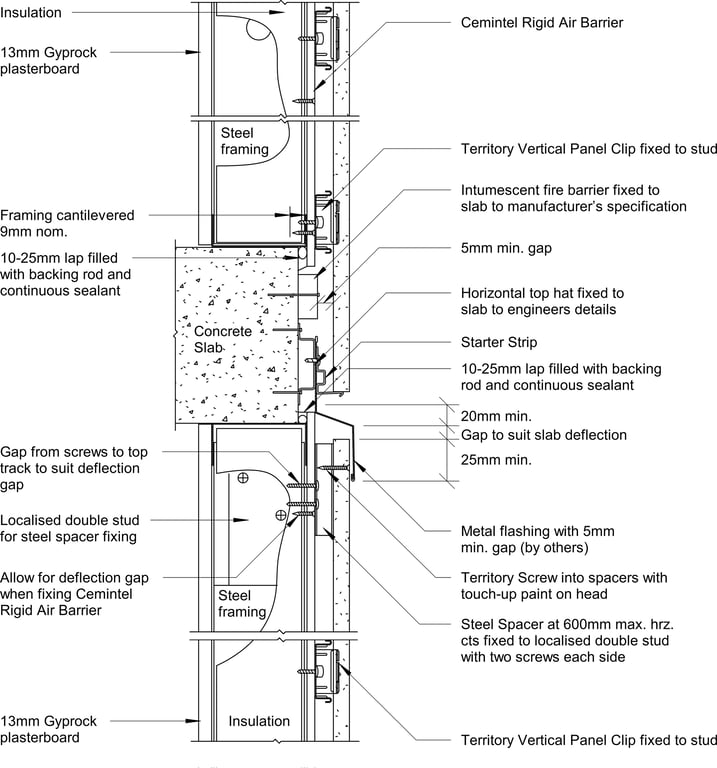 Insulation

13mm Gyprock plasterboard

Steel framing

Framing cantilevered 9mm nom.

10-25mm lap filled with backing rod and continuous sealant

Concrete Slab

Gap from screws to top track to suit deflection gap

Localised double stud for steel spacer fixing

Allow for deflection gap when fixing Cemintel Rigid Air Barrier

Steel framing

13mm Gyprock plasterboard

Insulation

Cemintel Rigid Air Barrier

Territory Vertical Panel Clip fixed to stud

Intumescent fire barrier fixed to slab to manufacturer's specification

5mm min. gap

Horizontal top hat fixed to slab to engineers details

Starter Strip

10-25mm lap filled with backing rod and continuous sealant

20mm min.

Gap to suit slab deflection

25mm min.

Metal flashing with 5mm min. gap (by others)

Territory Screw into spacers with touch-up paint on head

Steel Spacer at 600mm max. hrz. cts fixed to localised double stud with two screws each side

Territory Vertical Panel Clip fixed to stud