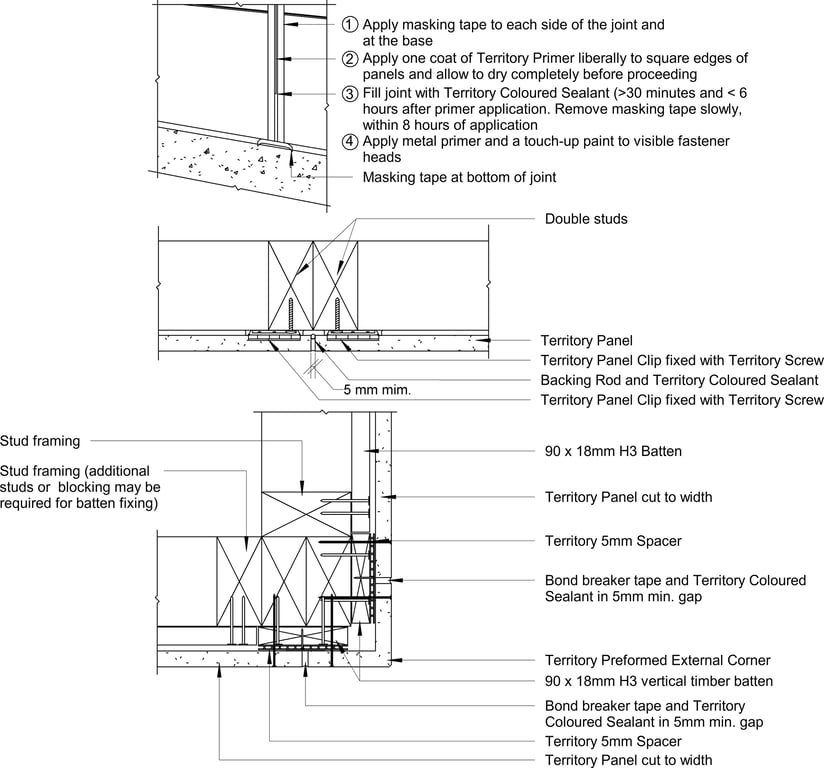 ① Apply masking tape to each side of the joint and at the base

② Apply one coat of Territory Primer liberally to square edges of panels and allow to dry completely before proceeding

③ Fill joint with Territory Coloured Sealant (>30 minutes and < 6 hours after primer application. Remove masking tape slowly, within 8 hours of application

④ Apply metal primer and a touch-up paint to visible fastener heads

Masking tape at bottom of joint

Double studs

Territory Panel

Territory Panel Clip fixed with Territory Screw

Backing Rod and Territory Coloured Sealant

5 mm mim.

Territory Panel Clip fixed with Territory Screw

Stud framing

Stud framing (additional studs or blocking may be required for batten fixing)

90 x 18mm H3 Batten

Territory Panel cut to width

Territory 5mm Spacer

Bond breaker tape and Territory Coloured Sealant in 5mm min. gap

Territory Preformed External Corner

90 x 18mm H3 vertical timber batten

Bond breaker tape and Territory Coloured Sealant in 5mm min. gap

Territory 5mm Spacer

Territory Panel cut to width