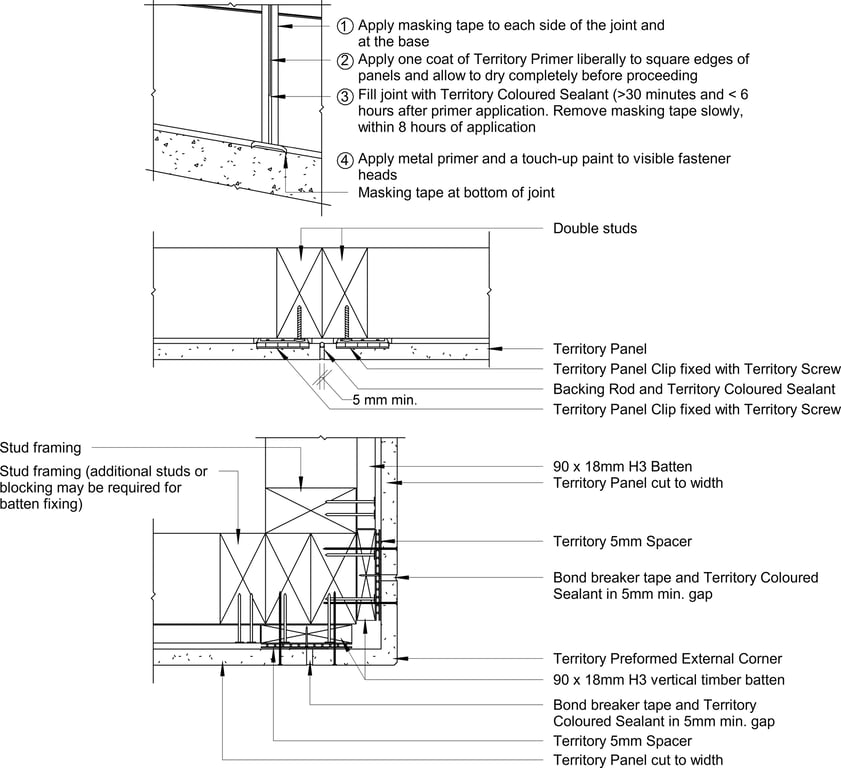 1 Apply masking tape to each side of the joint and at the base

2 Apply one coat of Territory Primer liberally to square edges of panels and allow to dry completely before proceeding

3 Fill joint with Territory Coloured Sealant (>30 minutes and < 6 hours after primer application. Remove masking tape slowly, within 8 hours of application

4 Apply metal primer and a touch-up paint to visible fastener heads

Masking tape at bottom of joint

Double studs

Territory Panel

Territory Panel Clip fixed with Territory Screw

Backing Rod and Territory Coloured Sealant

5 mm min.

Territory Panel Clip fixed with Territory Screw

Stud framing

Stud framing (additional studs or blocking may be required for batten fixing)

90 x 18mm H3 Batten

Territory Panel cut to width

Territory 5mm Spacer

Bond breaker tape and Territory Coloured Sealant in 5mm min. gap

Territory Preformed External Corner

90 x 18mm H3 vertical timber batten

Bond breaker tape and Territory Coloured Sealant in 5mm min. gap

Territory 5mm Spacer

Territory Panel cut to width