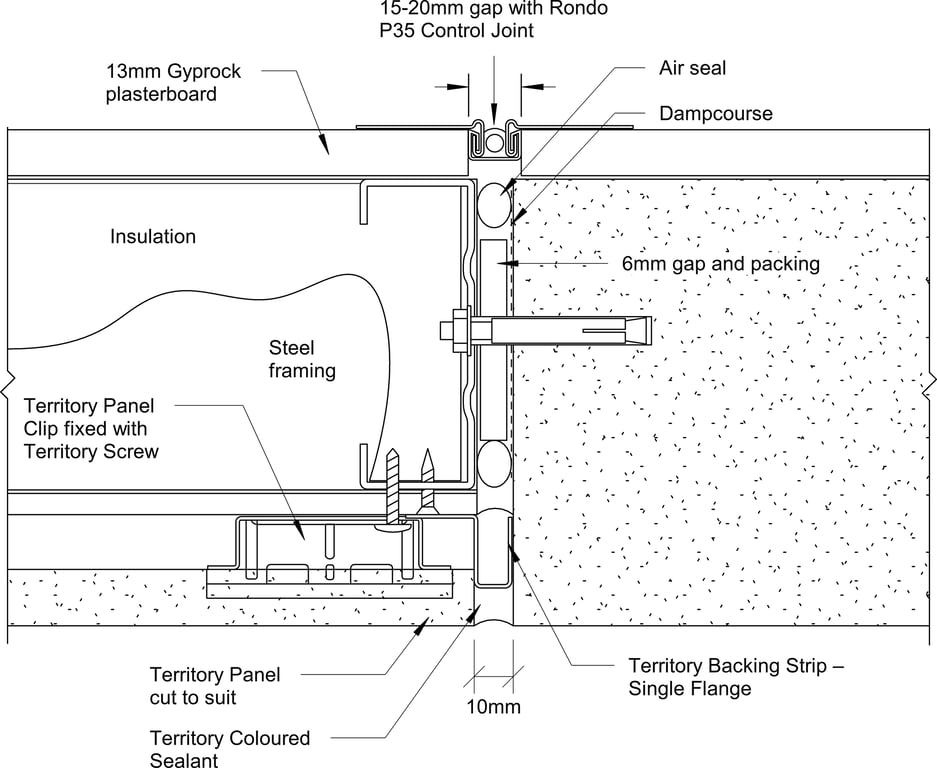 15-20mm gap with Rondo P35 Control Joint

13mm Gyprock plasterboard

Air seal

Dampcourse

Insulation

6mm gap and packing

Steel framing

Territory Panel Clip fixed with Territory Screw

Territory Panel cut to suit

Territory Coloured Sealant

10mm

Territory Backing Strip – Single Flange