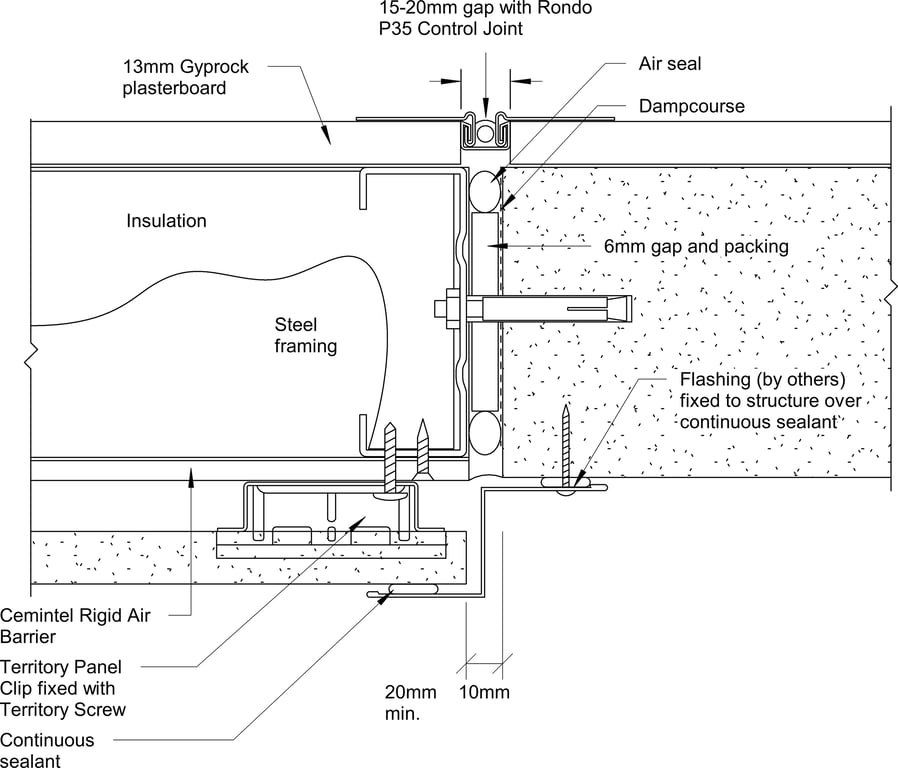 15-20mm gap with Rondo P35 Control Joint

13mm Gyprock plasterboard

Air seal

Dampcourse

Insulation

6mm gap and packing

Steel framing

Flashing (by others) fixed to structure over continuous sealant

Cemintel Rigid Air Barrier

Territory Panel Clip fixed with Territory Screw

Continuous sealant

20mm min.

10mm