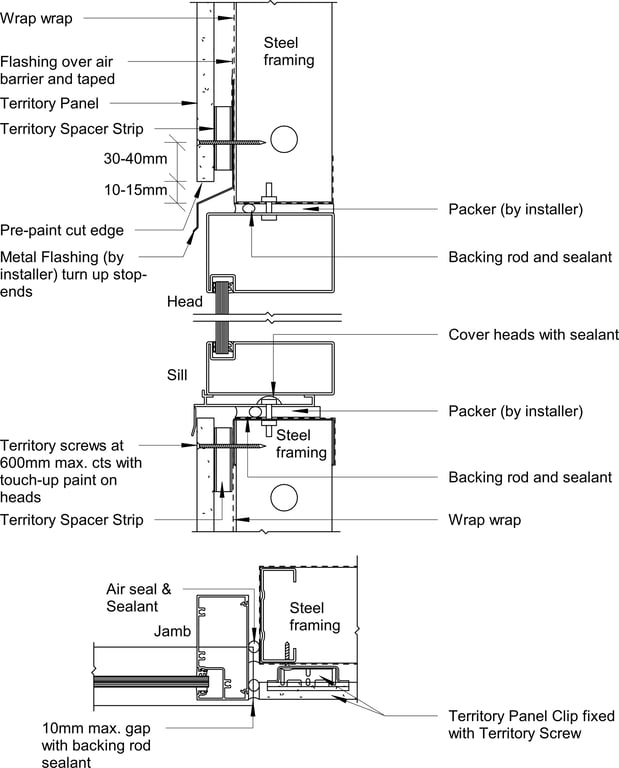 Wrap wrap

Flashing over air barrier and taped

Territory Panel

Territory Spacer Strip

30-40mm

10-15mm

Pre-paint cut edge

Metal Flashing (by installer) turn up stop-ends

Steel framing

Packer (by installer)

Backing rod and sealant

Head

Cover heads with sealant

Sill

Packer (by installer)

Territory screws at 600mm max. cts with touch-up paint on heads

Steel framing

Backing rod and sealant

Territory Spacer Strip

Wrap wrap

Air seal & Sealant

Jamb

Steel framing

10mm max. gap with backing rod sealant

Territory Panel Clip fixed with Territory Screw