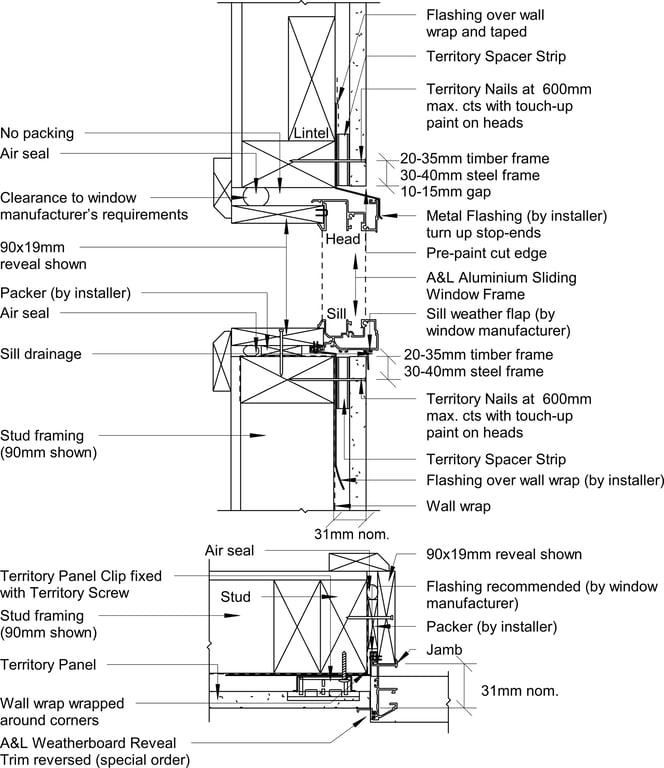 Flashing over wall wrap and taped

Territory Spacer Strip

Territory Nails at 600mm max. cts with touch-up paint on heads

No packing

Air seal

Lintel

20-35mm timber frame
30-40mm steel frame
10-15mm gap

Clearance to window manufacturer's requirements

Metal Flashing (by installer) turn up stop-ends

Head

90x19mm reveal shown

Pre-paint cut edge

A&L Aluminium Sliding Window Frame

Packer (by installer)

Air seal

Sill

Sill weather flap (by window manufacturer)

Sill drainage

20-35mm timber frame
30-40mm steel frame

Territory Nails at 600mm max. cts with touch-up paint on heads

Stud framing (90mm shown)

Territory Spacer Strip

Flashing over wall wrap (by installer)

Wall wrap

31mm nom.

Air seal

90x19mm reveal shown

Territory Panel Clip fixed with Territory Screw

Stud

Flashing recommended (by window manufacturer)

Stud framing (90mm shown)

Packer (by installer)

Jamb

Territory Panel

31mm nom.

Wall wrap wrapped around corners

A&L Weatherboard Reveal Trim reversed (special order)