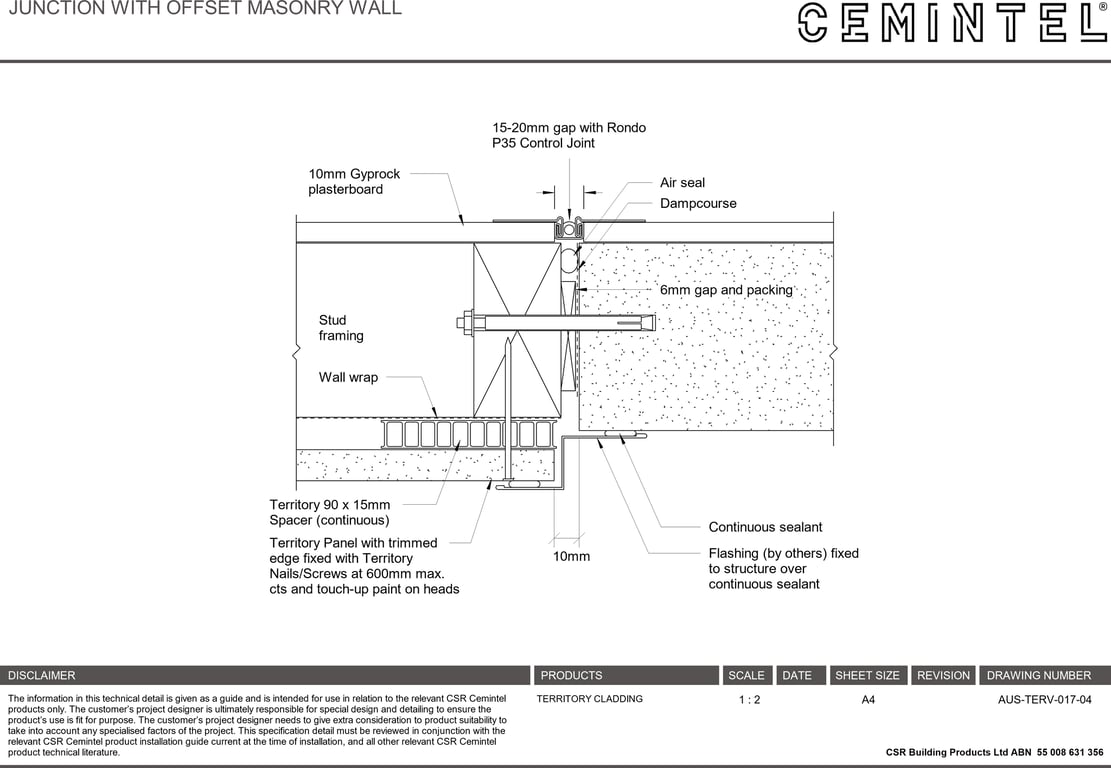 JUNCTION WITH OFFSET MASONRY WALL

CEMINTEL®

15-20mm gap with Rondo P35 Control Joint

10mm Gyprock plasterboard

Air seal

Dampcourse

6mm gap and packing

Stud framing

Wall wrap

Territory 90 x 15mm Spacer (continuous)

Territory Panel with trimmed edge fixed with Territory Nails/Screws at 600mm max. cts and touch-up paint on heads

10mm

Continuous sealant

Flashing (by others) fixed to structure over continuous sealant

| DISCLAIMER | PRODUCTS | SCALE | DATE | SHEET SIZE | REVISION | DRAWING NUMBER |
|---|---|---|---|---|---|---|
| The information in this technical detail is given as a guide and is intended for use in relation to the relevant CSR Cemintel products only. The customer's project designer is ultimately responsible for special design and detailing to ensure the product's use is fit for purpose. The customer's project designer needs to give extra consideration to product suitability to take into account any specialised factors of the project. This specification detail must be reviewed in conjunction with the relevant CSR Cemintel product installation guide current at the time of installation, and all other relevant CSR Cemintel product technical literature. | TERRITORY CLADDING | 1 : 2 | | A4 | | AUS-TERV-017-04 |

CSR Building Products Ltd ABN 55 008 631 356