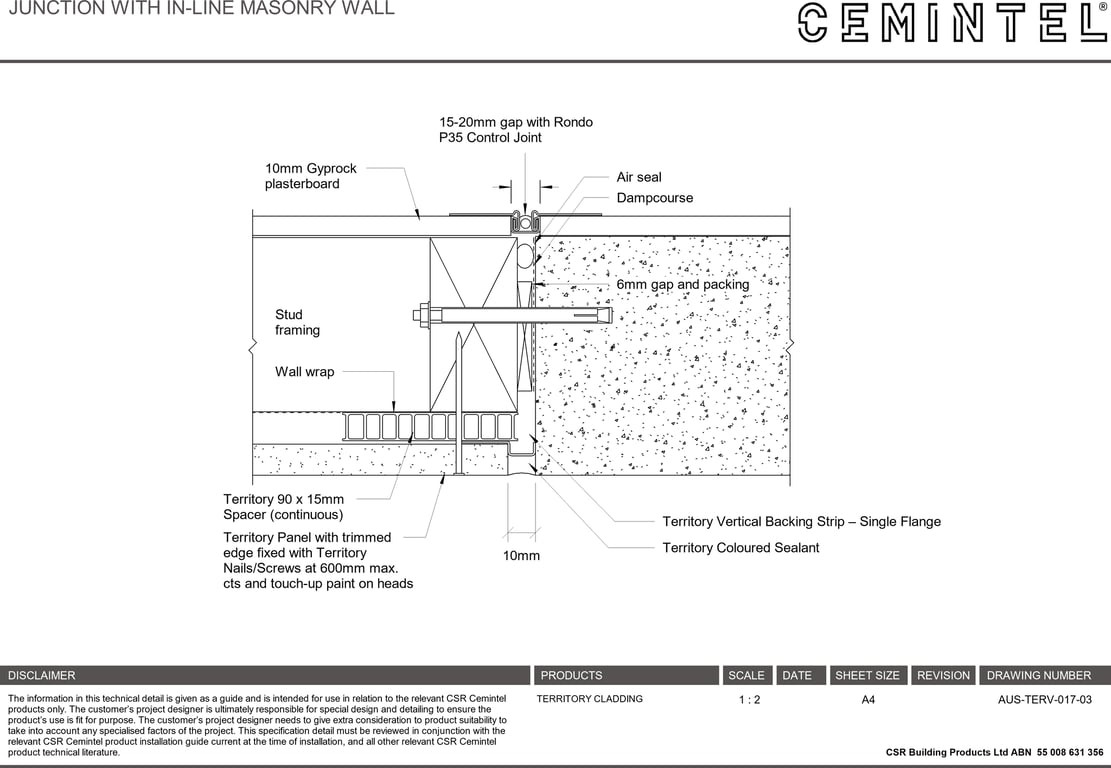 JUNCTION WITH IN-LINE MASONRY WALL

CEMINTEL®

15-20mm gap with Rondo P35 Control Joint

10mm Gyprock plasterboard

Air seal

Dampcourse

6mm gap and packing

Stud framing

Wall wrap

Territory 90 x 15mm Spacer (continuous)

Territory Panel with trimmed edge fixed with Territory Nails/Screws at 600mm max. cts and touch-up paint on heads

10mm

Territory Vertical Backing Strip – Single Flange

Territory Coloured Sealant

| DISCLAIMER | PRODUCTS | SCALE | DATE | SHEET SIZE | REVISION | DRAWING NUMBER |
|---|---|---|---|---|---|---|
| The information in this technical detail is given as a guide and is intended for use in relation to the relevant CSR Cemintel products only. The customer's project designer is ultimately responsible for special design and detailing to ensure the product's use is fit for purpose. The customer's project designer needs to give extra consideration to product suitability to take into account any specialised factors of the project. This specification detail must be reviewed in conjunction with the relevant CSR Cemintel product installation guide current at the time of installation, and all other relevant CSR Cemintel product technical literature. | TERRITORY CLADDING | 1 : 2 | | A4 | | AUS-TERV-017-03 |

CSR Building Products Ltd ABN 55 008 631 356