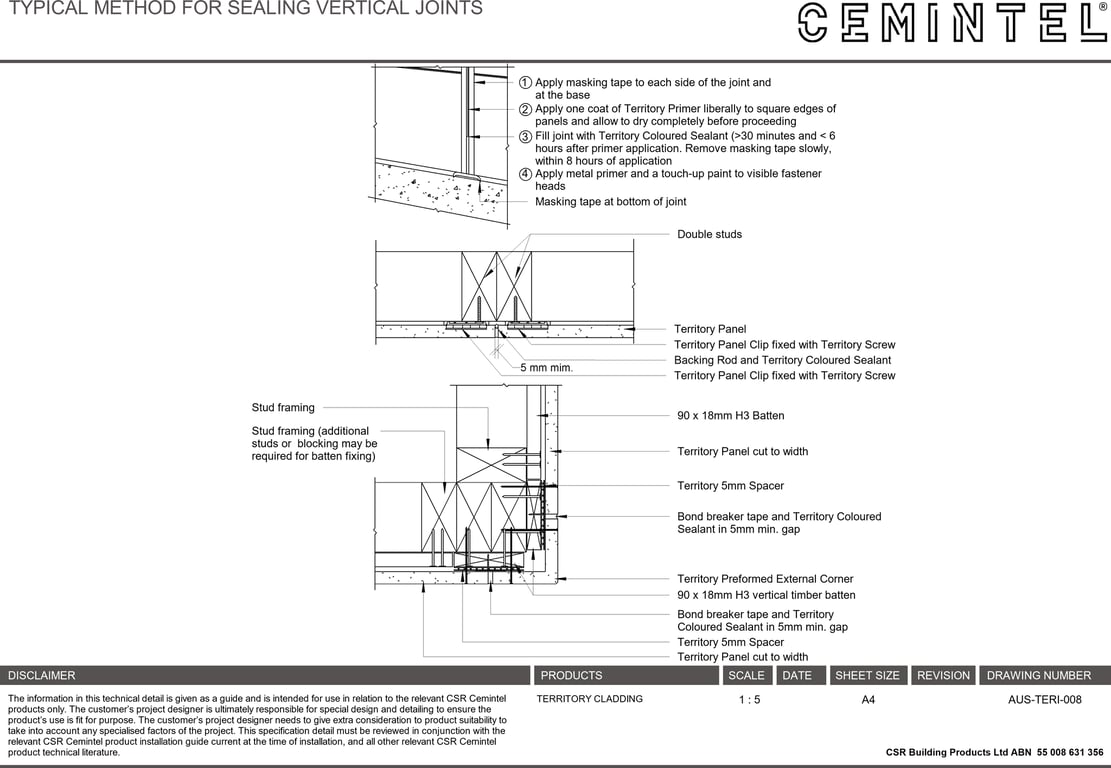 TYPICAL METHOD FOR SEALING VERTICAL JOINTS

CEMINTEL®

1 Apply masking tape to each side of the joint and at the base
2 Apply one coat of Territory Primer liberally to square edges of panels and allow to dry completely before proceeding
3 Fill joint with Territory Coloured Sealant (>30 minutes and < 6 hours after primer application. Remove masking tape slowly, within 8 hours of application
4 Apply metal primer and a touch-up paint to visible fastener heads
Masking tape at bottom of joint

Double studs
Territory Panel
Territory Panel Clip fixed with Territory Screw
Backing Rod and Territory Coloured Sealant
5 mm mim.
Territory Panel Clip fixed with Territory Screw

Stud framing
Stud framing (additional studs or blocking may be required for batten fixing)
90 x 18mm H3 Batten
Territory Panel cut to width
Territory 5mm Spacer
Bond breaker tape and Territory Coloured Sealant in 5mm min. gap
Territory Preformed External Corner
90 x 18mm H3 vertical timber batten
Bond breaker tape and Territory Coloured Sealant in 5mm min. gap
Territory 5mm Spacer
Territory Panel cut to width

| DISCLAIMER | PRODUCTS | SCALE | DATE | SHEET SIZE | REVISION | DRAWING NUMBER |
|---|---|---|---|---|---|---|
| The information in this technical detail is given as a guide and is intended for use in relation to the relevant CSR Cemintel products only. The customer's project designer is ultimately responsible for special design and detailing to ensure the product's use is fit for purpose. The customer's project designer needs to give extra consideration to product suitability to take into account any specialised factors of the project. This specification detail must be reviewed in conjunction with the relevant CSR Cemintel product installation guide current at the time of installation, and all other relevant CSR Cemintel product technical literature. | TERRITORY CLADDING | 1 : 5 | | A4 | | AUS-TERI-008 |

CSR Building Products Ltd ABN 55 008 631 356