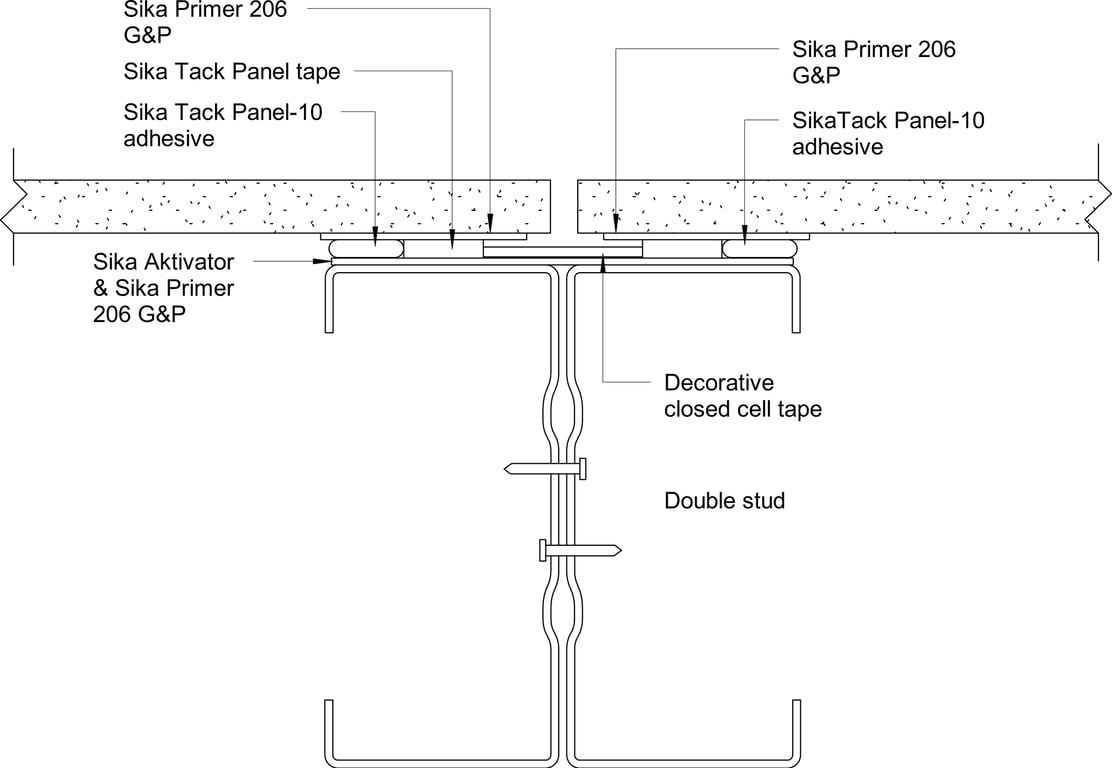 Sika Primer 206 G&P

Sika Tack Panel tape

Sika Tack Panel-10 adhesive

Sika Primer 206 G&P

SikaTack Panel-10 adhesive

Sika Aktivator & Sika Primer 206 G&P

Decorative closed cell tape

Double stud