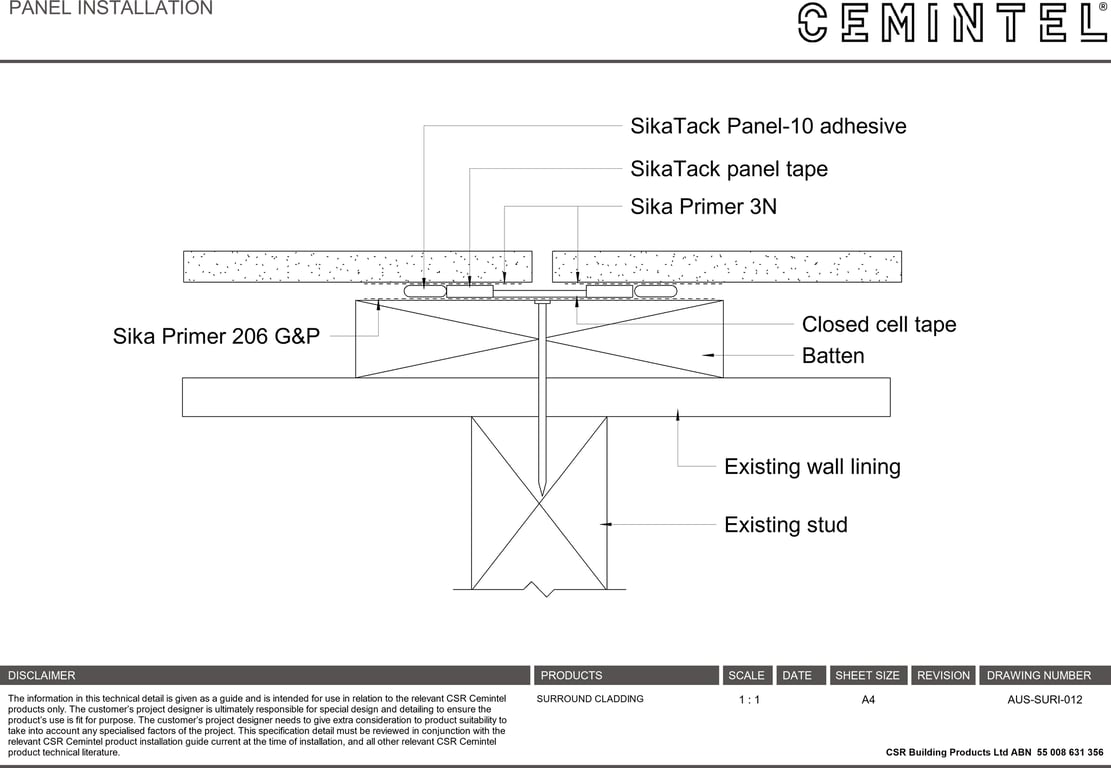 PANEL INSTALLATION

CEMINTEL®

SikaTack Panel-10 adhesive

SikaTack panel tape

Sika Primer 3N

Sika Primer 206 G&P

Closed cell tape

Batten

Existing wall lining

Existing stud

| DISCLAIMER | PRODUCTS | SCALE | DATE | SHEET SIZE | REVISION | DRAWING NUMBER |
|---|---|---|---|---|---|---|
| The information in this technical detail is given as a guide and is intended for use in relation to the relevant CSR Cemintel products only. The customer's project designer is ultimately responsible for special design and detailing to ensure the product's use is fit for purpose. The customer's project designer needs to give extra consideration to product suitability to take into account any specialised factors of the project. This specification detail must be reviewed in conjunction with the relevant CSR Cemintel product installation guide current at the time of installation, and all other relevant CSR Cemintel product technical literature. | SURROUND CLADDING | 1 : 1 | | A4 | | AUS-SURI-012 |

CSR Building Products Ltd ABN 55 008 631 356