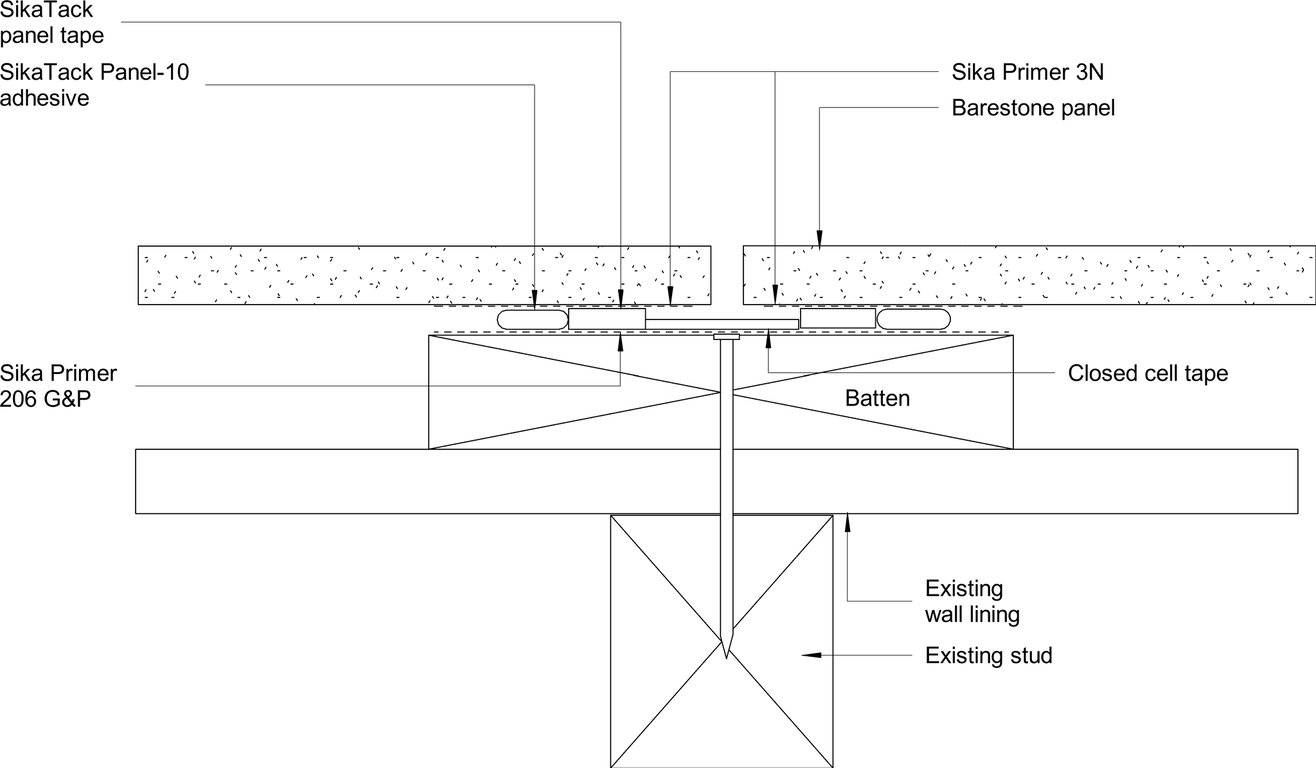 SikaTack panel tape

SikaTack Panel-10 adhesive

Sika Primer 3N

Barestone panel

Sika Primer 206 G&P

Closed cell tape

Batten

Existing wall lining

Existing stud