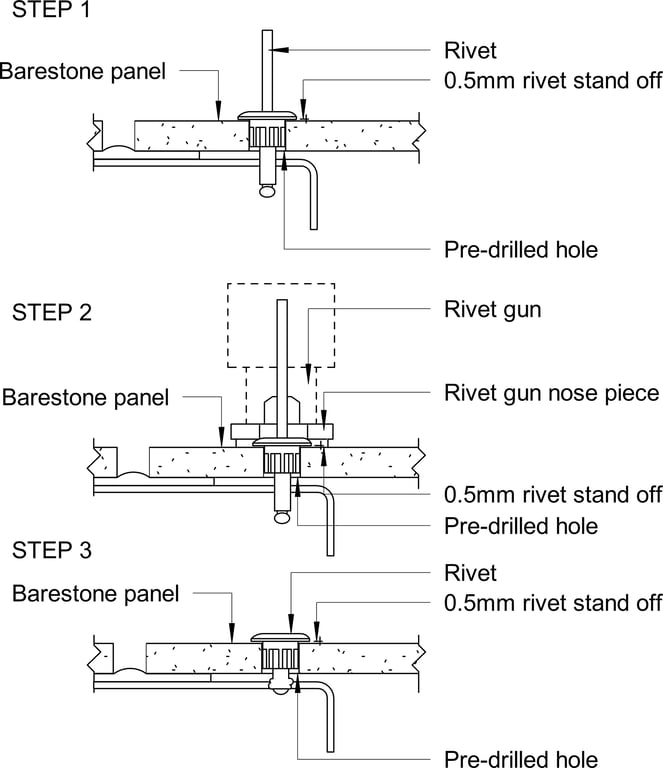 STEP 1

Barestone panel

Rivet

0.5mm rivet stand off

Pre-drilled hole

STEP 2

Rivet gun

Barestone panel

Rivet gun nose piece

0.5mm rivet stand off

Pre-drilled hole

STEP 3

Rivet

Barestone panel

0.5mm rivet stand off

Pre-drilled hole