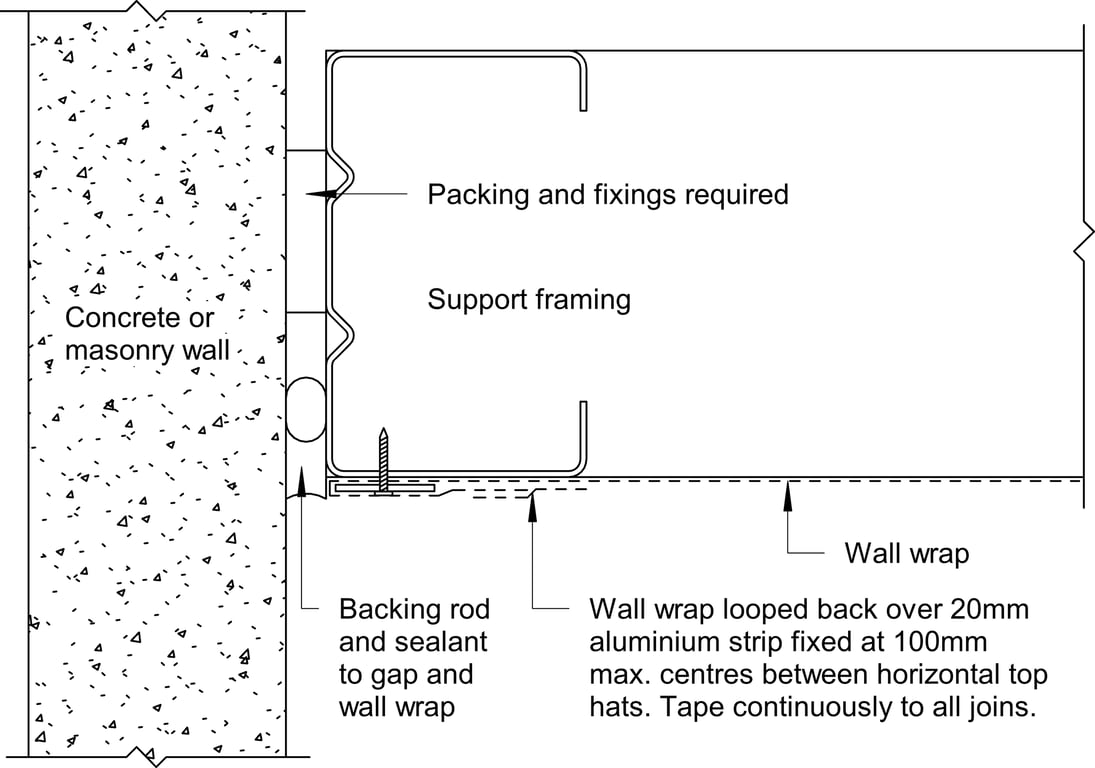 Packing and fixings required

Support framing

Concrete or masonry wall

Wall wrap

Backing rod and sealant to gap and wall wrap

Wall wrap looped back over 20mm aluminium strip fixed at 100mm max. centres between horizontal top hats. Tape continuously to all joins.