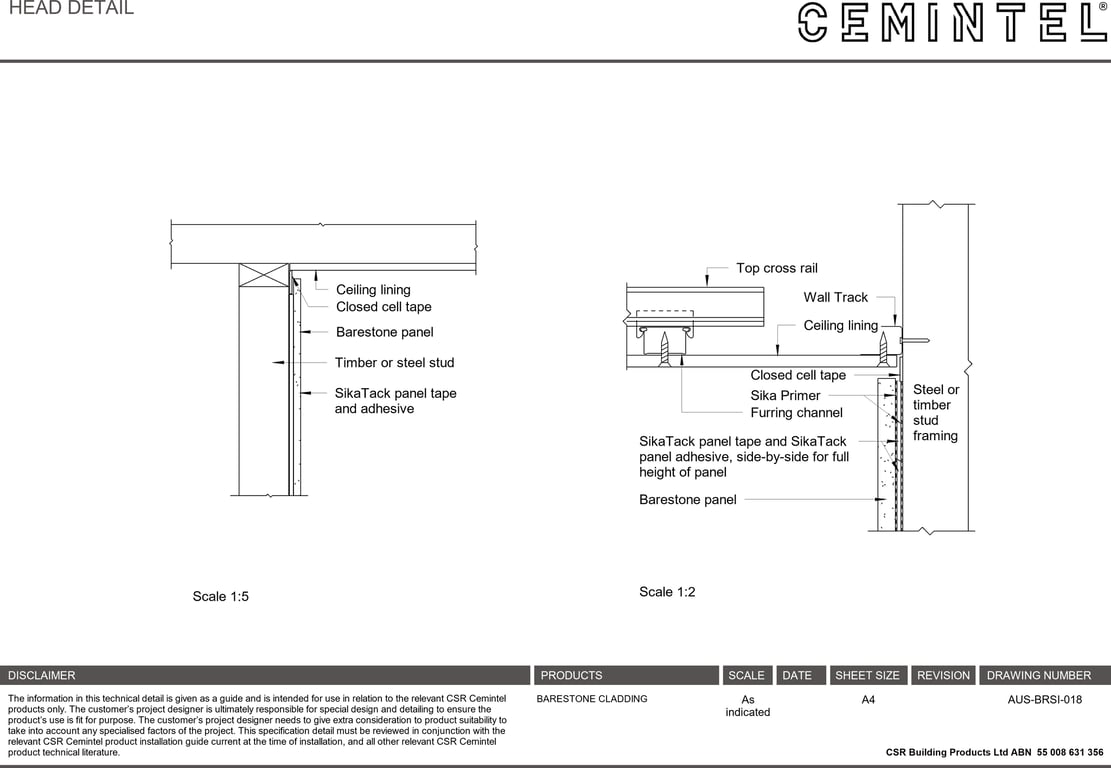 HEAD DETAIL

CEMINTEL®

Ceiling lining
Closed cell tape
Barestone panel
Timber or steel stud
SikaTack panel tape and adhesive

Scale 1:5

Top cross rail
Wall Track
Ceiling lining
Closed cell tape
Sika Primer
Furring channel
Steel or timber stud framing
SikaTack panel tape and SikaTack panel adhesive, side-by-side for full height of panel
Barestone panel

Scale 1:2

| DISCLAIMER | PRODUCTS | SCALE | DATE | SHEET SIZE | REVISION | DRAWING NUMBER |
|---|---|---|---|---|---|---|
| The information in this technical detail is given as a guide and is intended for use in relation to the relevant CSR Cemintel products only. The customer's project designer is ultimately responsible for special design and detailing to ensure the product's use is fit for purpose. The customer's project designer needs to give extra consideration to product suitability to take into account any specialised factors of the project. This specification detail must be reviewed in conjunction with the relevant CSR Cemintel product installation guide current at the time of installation, and all other relevant CSR Cemintel product technical literature. | BARESTONE CLADDING | As indicated | | A4 | | AUS-BRSI-018 |

CSR Building Products Ltd ABN 55 008 631 356