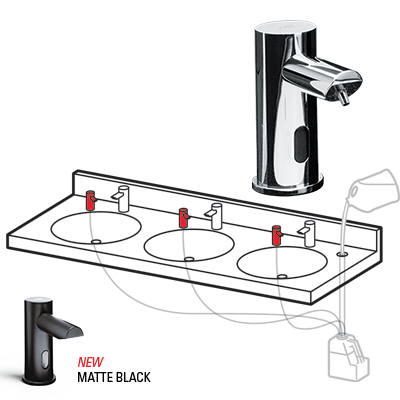 NEW
MATTE BLACK