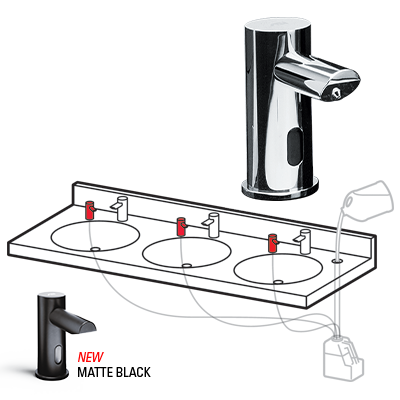 NEW
MATTE BLACK